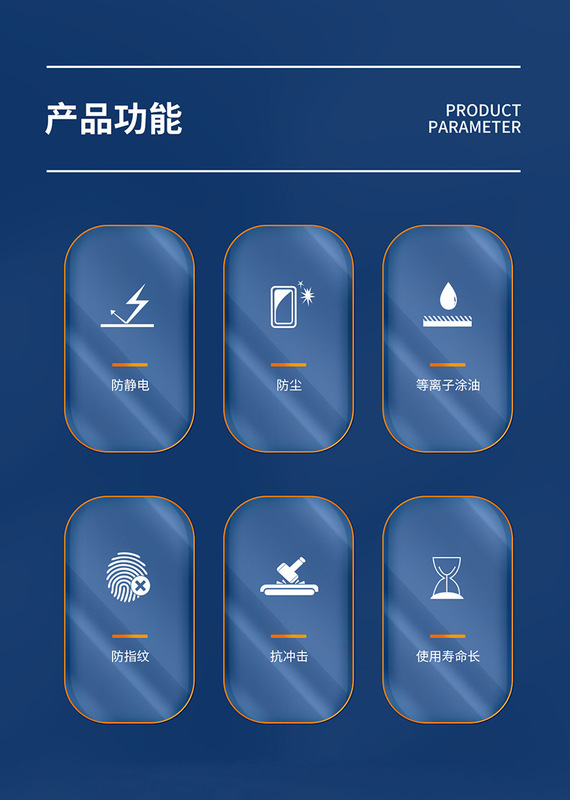 产品功能

PRODUCT
PARAMETER

防静电

防尘

等离子涂油

防指纹

抗冲击

使用寿命长