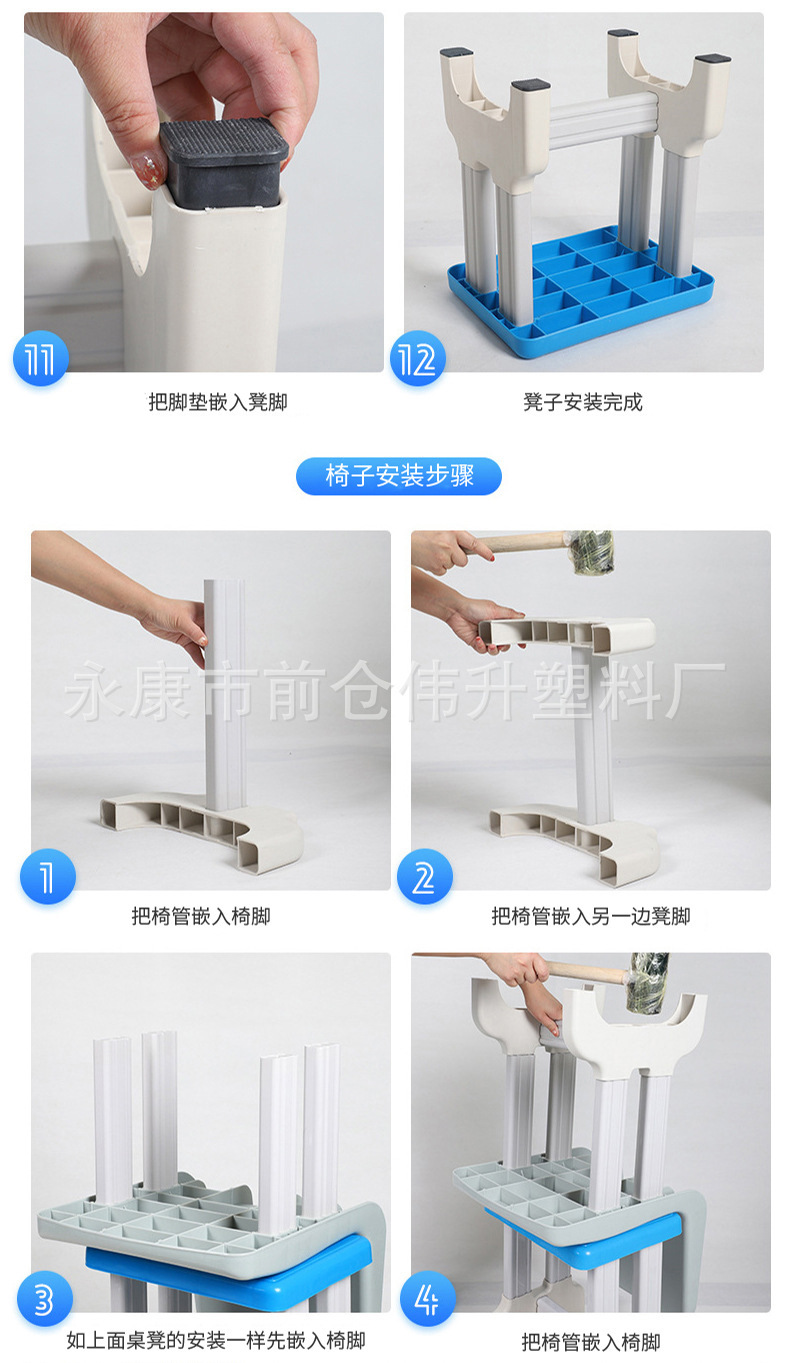 11

把脚垫嵌入凳脚

12

凳子安装完成

椅子安装步骤

永康市前仓伟升塑料厂

1

把椅管嵌入椅脚

2

把椅管嵌入另一边凳脚

3

如上面桌凳的安装一样先嵌入椅脚

4

把椅管嵌入椅脚