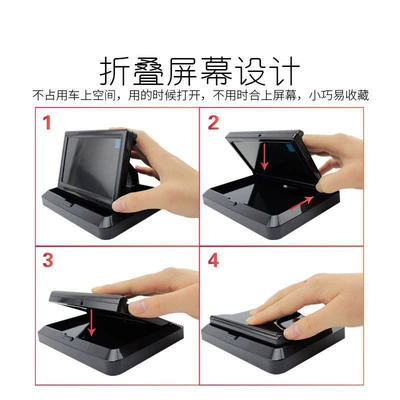 折叠屏幕设计

不占用车上空间，用的时候打开，不用时合上屏幕，小巧易收藏

1

2

3

4