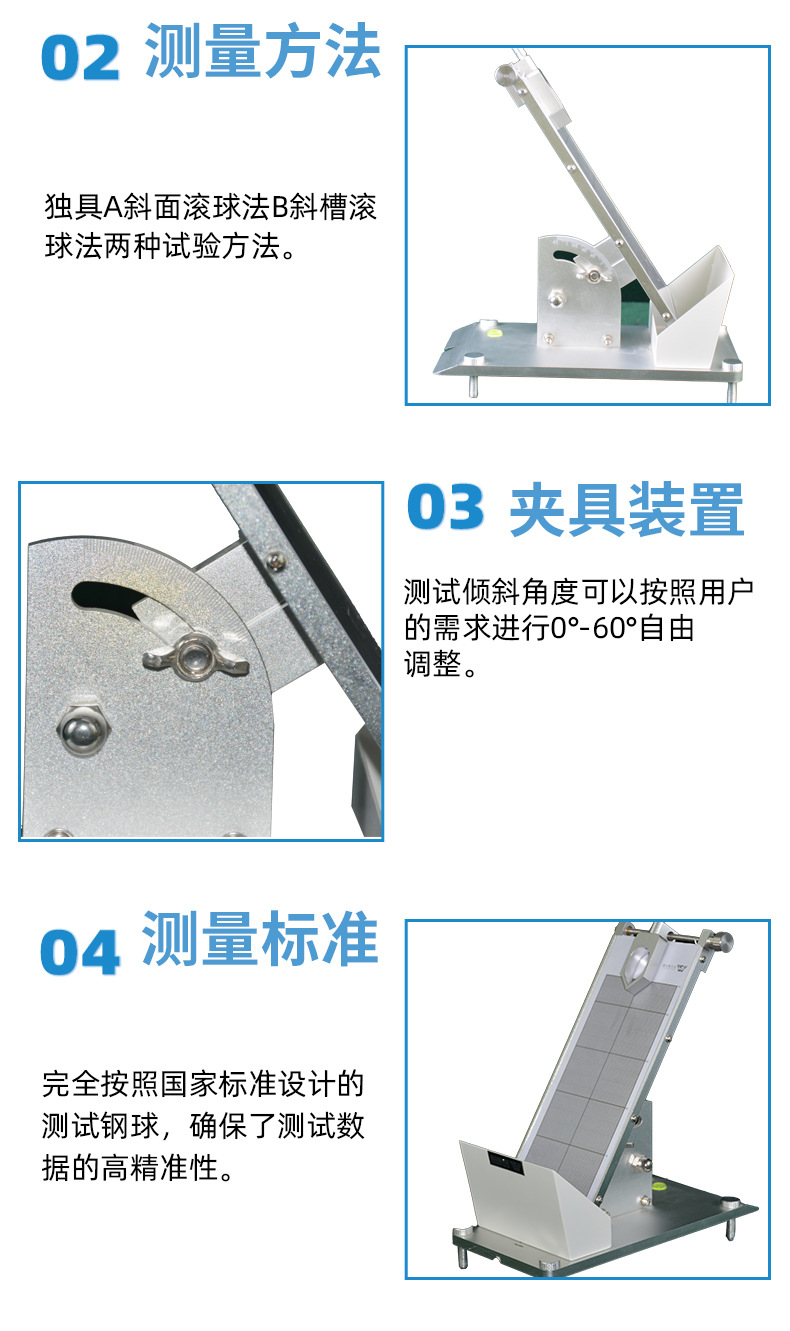 02 测量方法

独具A斜面滚球法B斜槽滚球法两种试验方法。

03 夹具装置

测试倾斜角度可以按照用户的需求进行0°-60°自由调整。

04 测量标准

完全按照国家标准设计的测试钢球，确保了测试数据的高精准性。