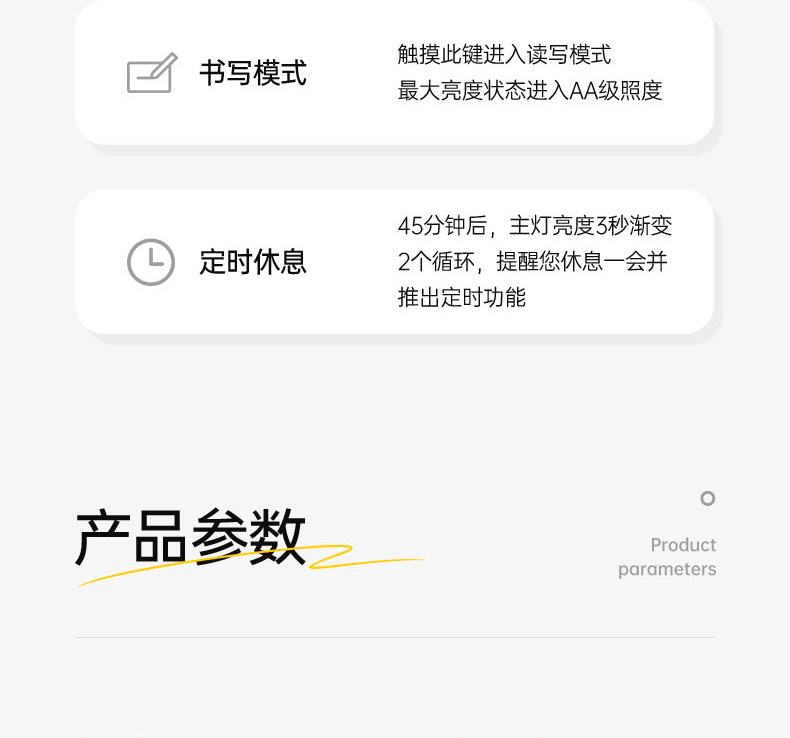 书写模式

触摸此键进入读写模式
最大亮度状态进入AA级照度

定时休息

45分钟后，主灯亮度3秒渐变2个循环，提醒您休息一会并推出定时功能

产品参数

Product
parameters