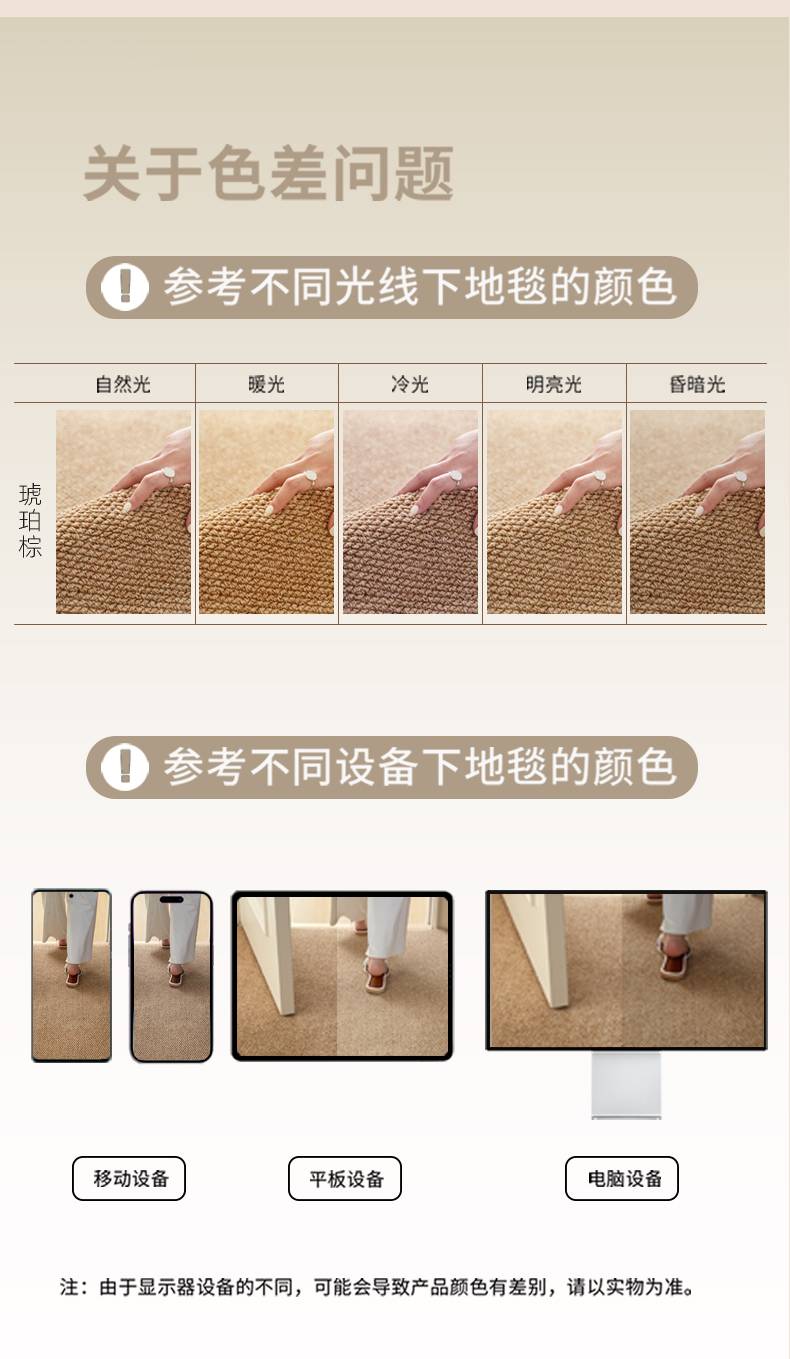 关于色差问题

参考不同光线下地毯的颜色

| | 自然光 | 暖光 | 冷光 | 明亮光 | 昏暗光 |
|---|---|---|---|---|---|
| 琥珀棕 | | | | | |

参考不同设备下地毯的颜色

移动设备

平板设备

电脑设备

注：由于显示器设备的不同，可能会导致产品颜色有差别，请以实物为准。