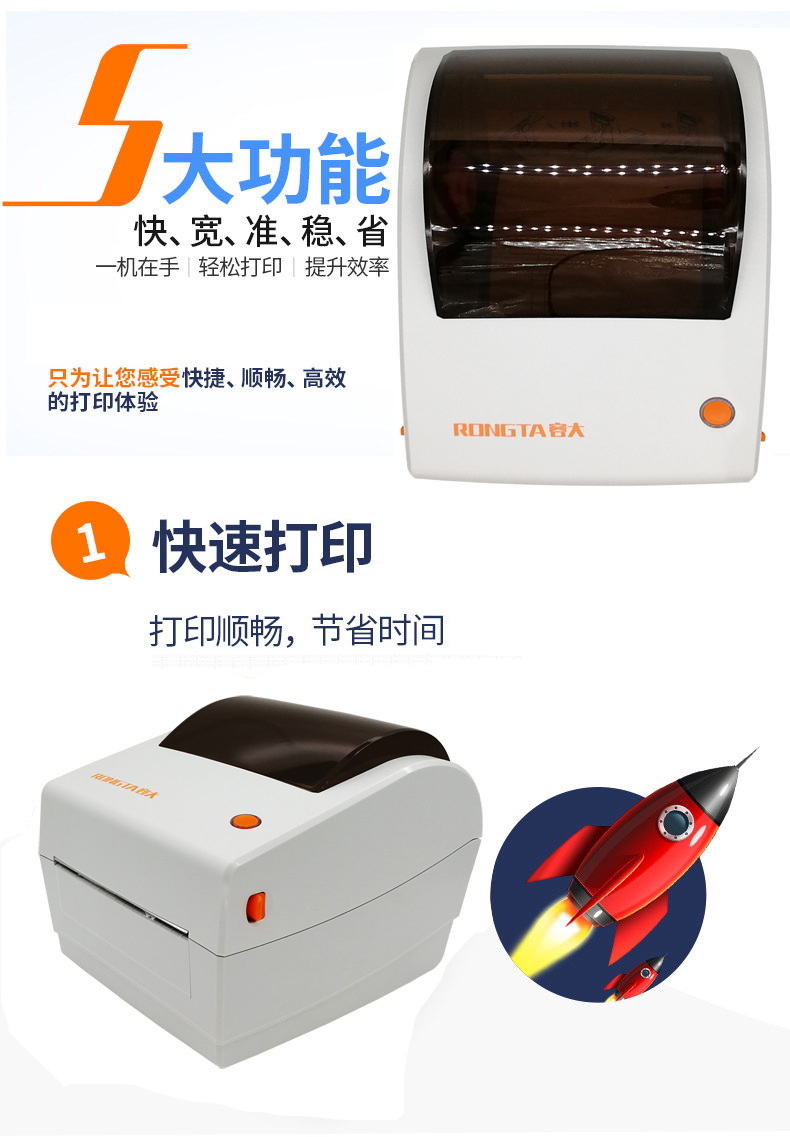 5大功能

快、宽、准、稳、省

一机在手 | 轻松打印 | 提升效率

只为让您感受快捷、顺畅、高效的打印体验

RONGTA容大

1 快速打印

打印顺畅，节省时间

RONGTA容大