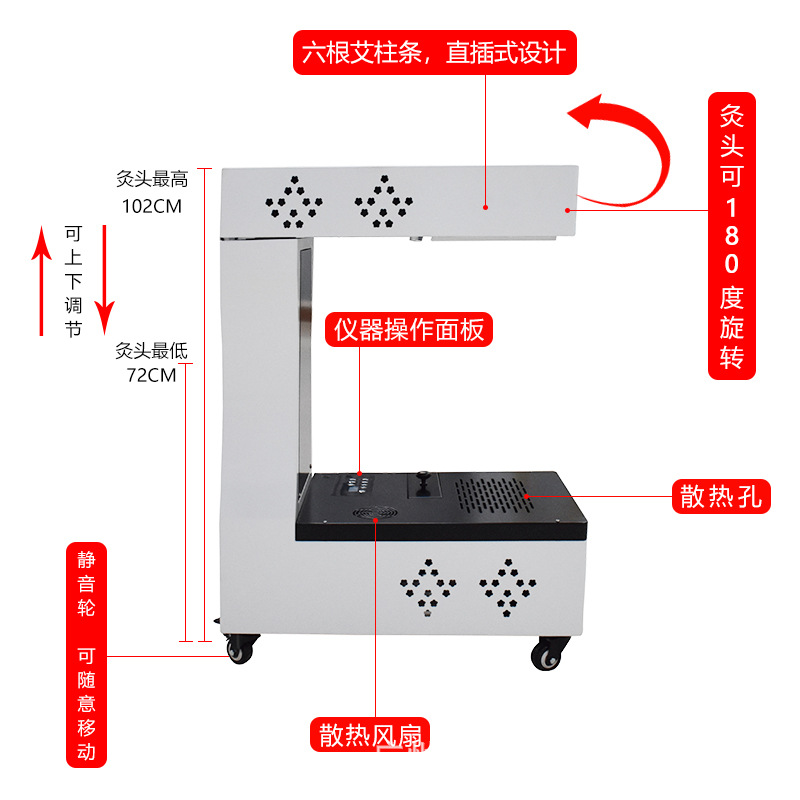 六根艾柱条，直插式设计

灸头可180度旋转

灸头最高
102CM

可上下调节

灸头最低
72CM

仪器操作面板

散热孔

静音轮 可随意移动

散热风扇