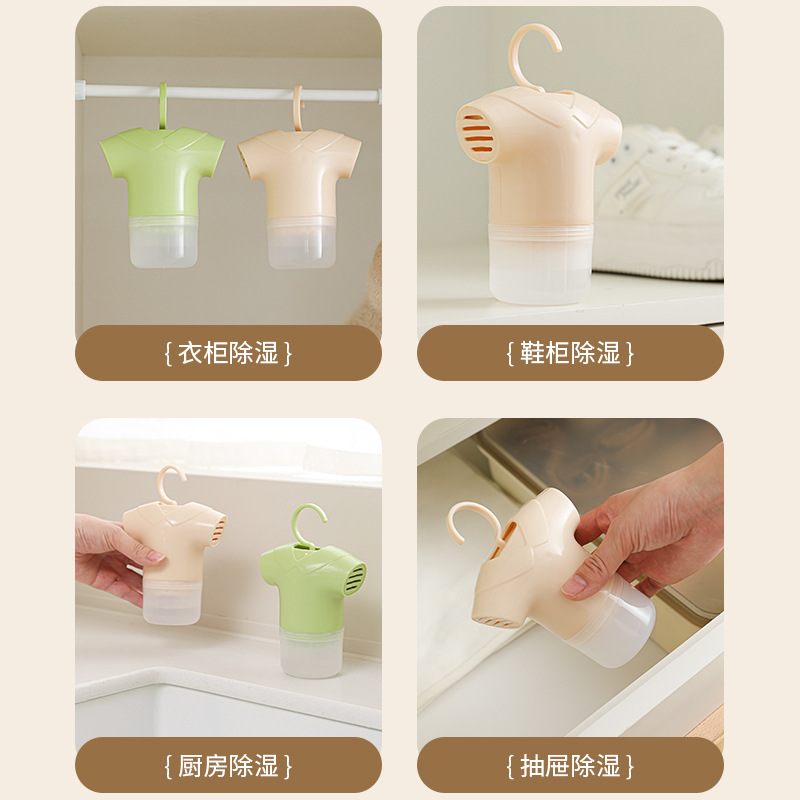 { 衣柜除湿 }

{ 鞋柜除湿 }

{ 厨房除湿 }

{ 抽屉除湿 }