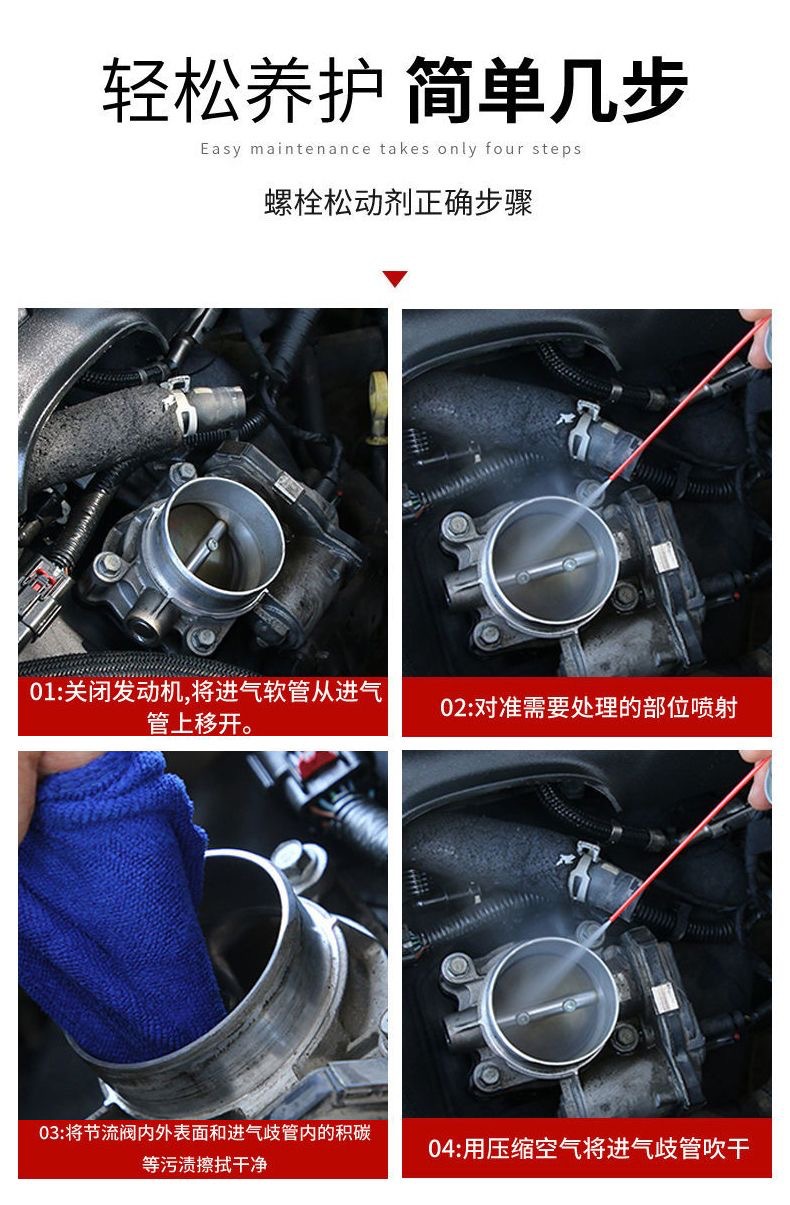 轻松养护 简单几步

Easy maintenance takes only four steps

螺栓松动剂正确步骤

01:关闭发动机,将进气软管从进气管上移开。

02:对准需要处理的部位喷射

03:将节流阀内外表面和进气歧管内的积碳等污渍擦拭干净

04:用压缩空气将进气歧管吹干