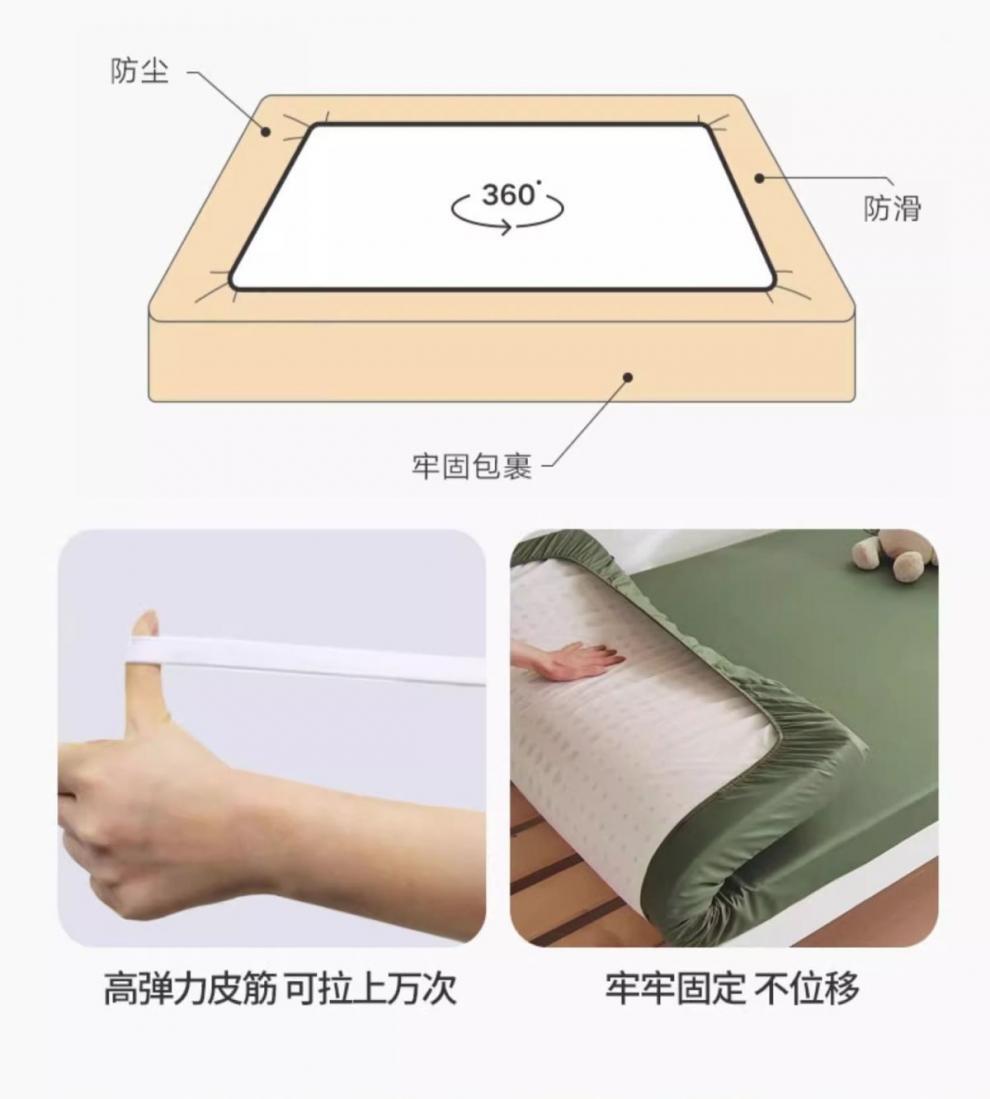 防尘

360°

防滑

牢固包裹

高弹力皮筋 可拉上万次

牢牢固定 不位移