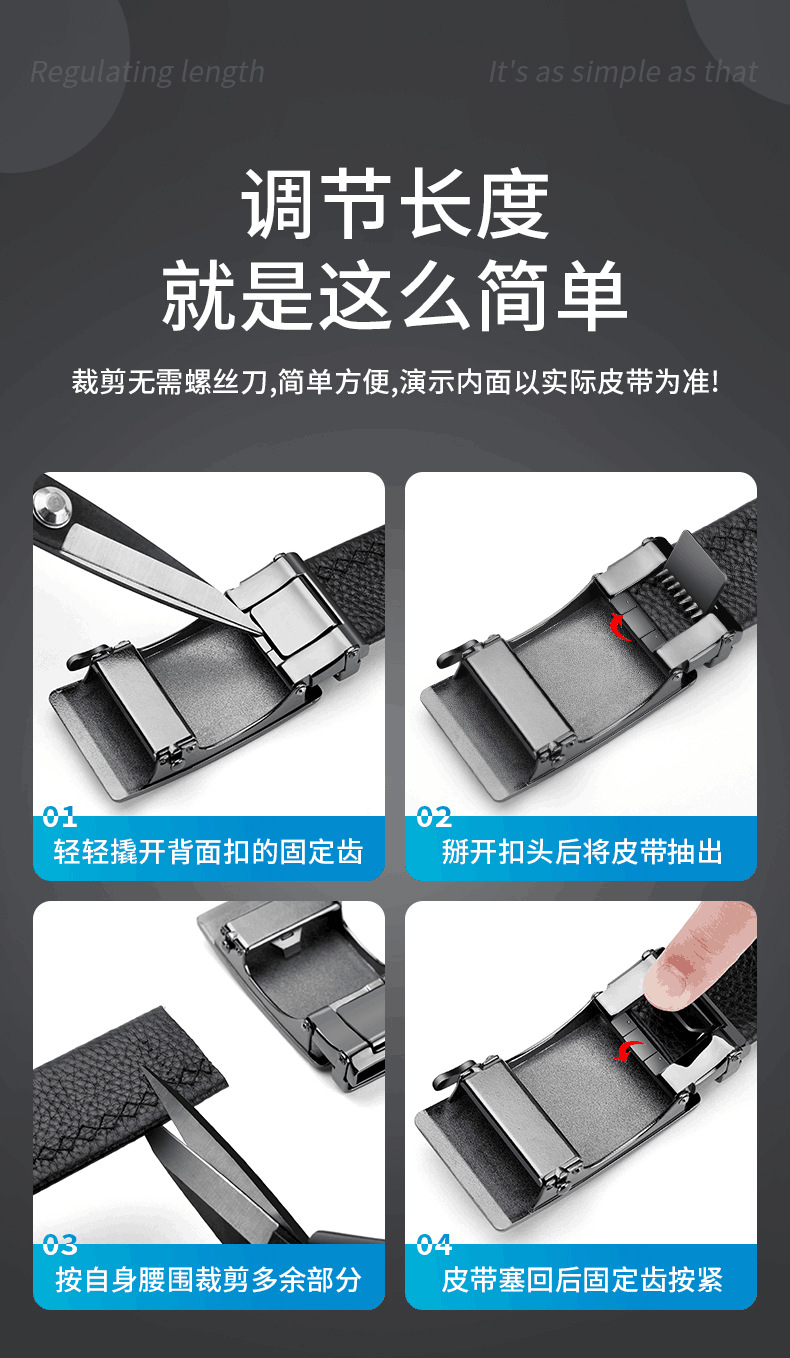 Regulating length

It's as simple as that

调节长度
就是这么简单

裁剪无需螺丝刀,简单方便,演示内面以实际皮带为准!

01
轻轻撬开背面扣的固定齿

02
掰开扣头后将皮带抽出

03
按自身腰围裁剪多余部分

04
皮带塞回后固定齿按紧