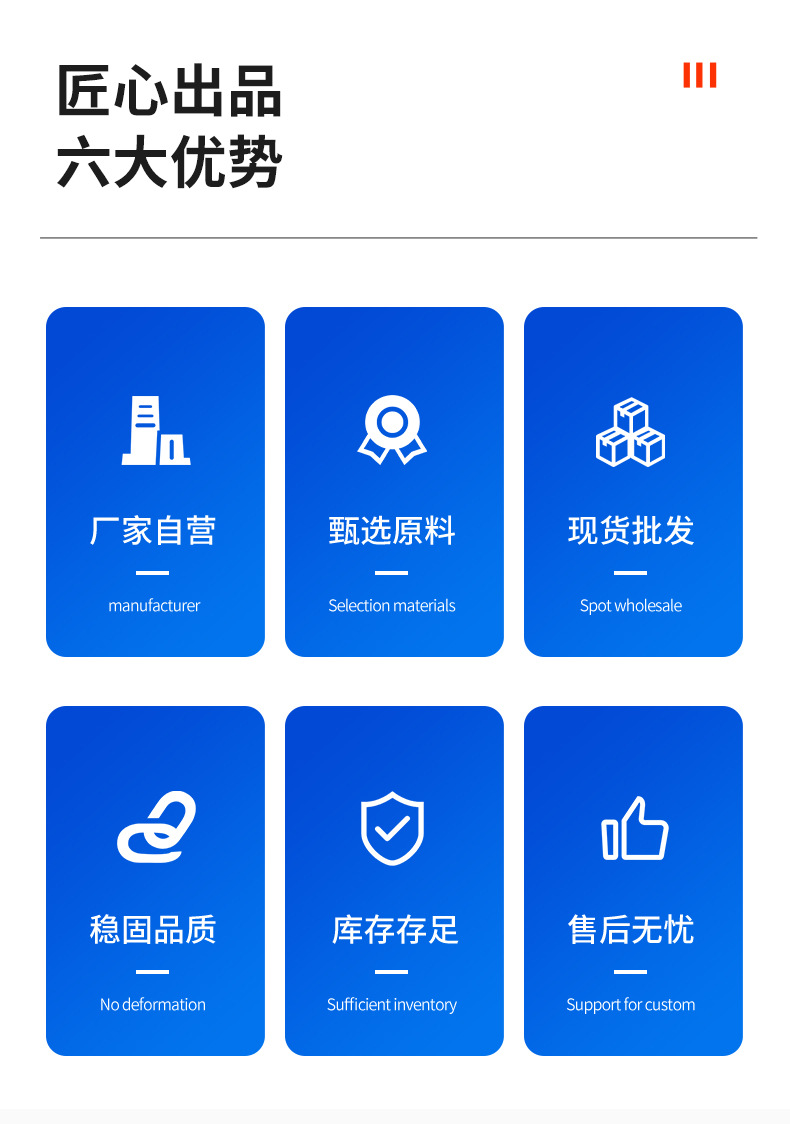 匠心出品
六大优势

厂家自营
manufacturer

甄选原料
Selection materials

现货批发
Spot wholesale

稳固品质
No deformation

库存存足
Sufficient inventory

售后无忧
Support for custom