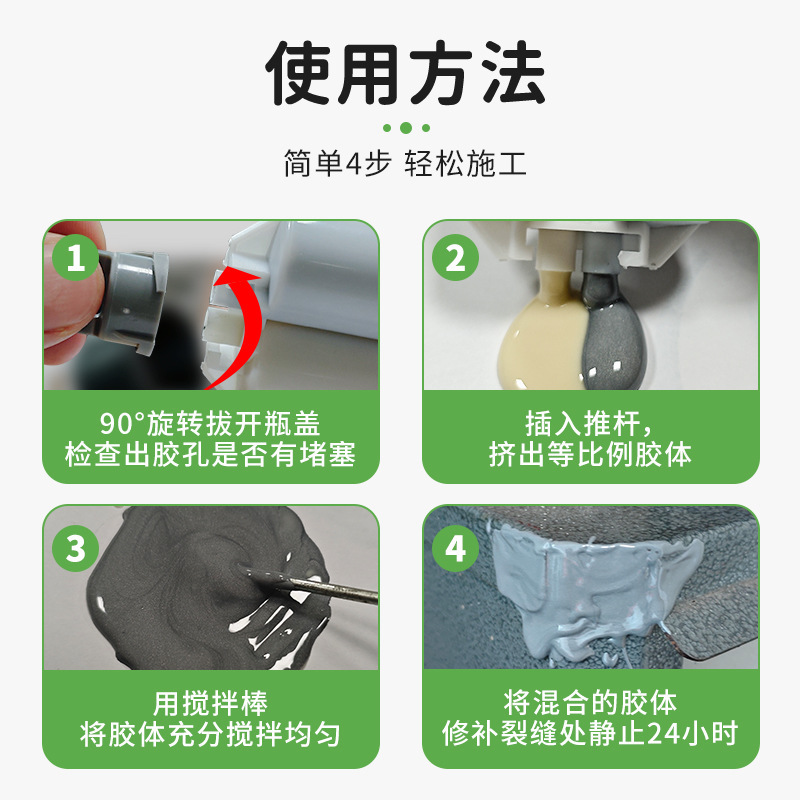 使用方法

简单4步 轻松施工

1

90°旋转拔开瓶盖
检查出胶孔是否有堵塞

2

插入推杆，
挤出等比例胶体

3

用搅拌棒
将胶体充分搅拌均匀

4

将混合的胶体
修补裂缝处静止24小时