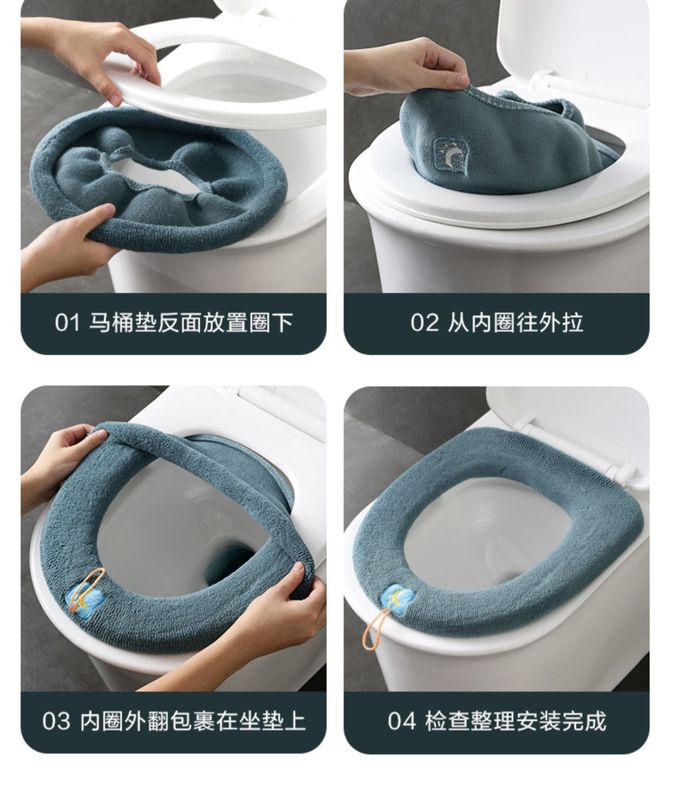 01 马桶垫反面放置圈下

02 从内圈往外拉

03 内圈外翻包裹在坐垫上

04 检查整理安装完成