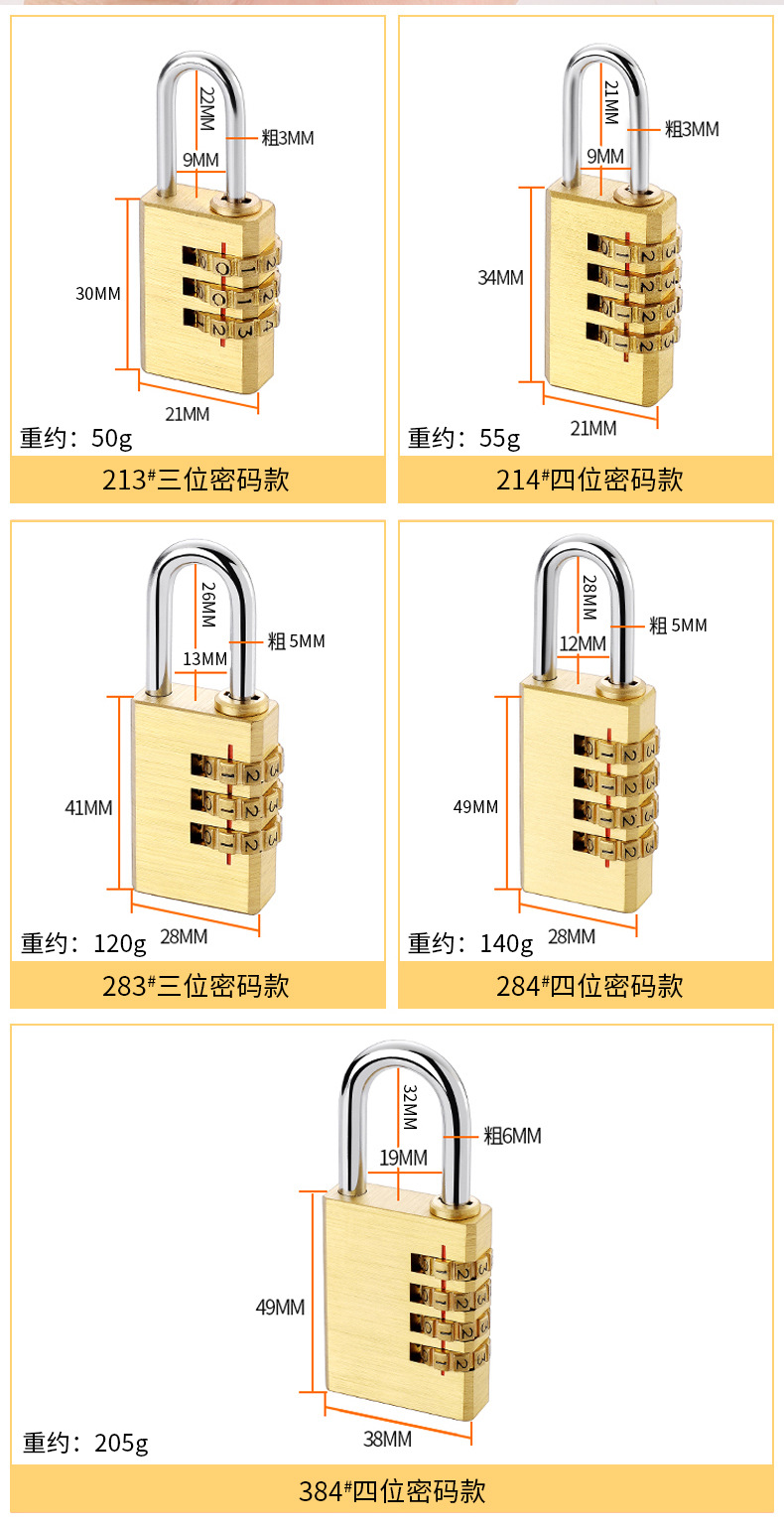 22MM
粗3MM
9MM
30MM
21MM
重约：50g
213#三位密码款

21MM
粗3MM
9MM
34MM
21MM
重约：55g
214#四位密码款

26MM
粗 5MM
13MM
41MM
28MM
重约：120g
283#三位密码款

28MM
粗 5MM
12MM
49MM
28MM
重约：140g
284#四位密码款

32MM
粗6MM
19MM
49MM
38MM
重约：205g
384#四位密码款