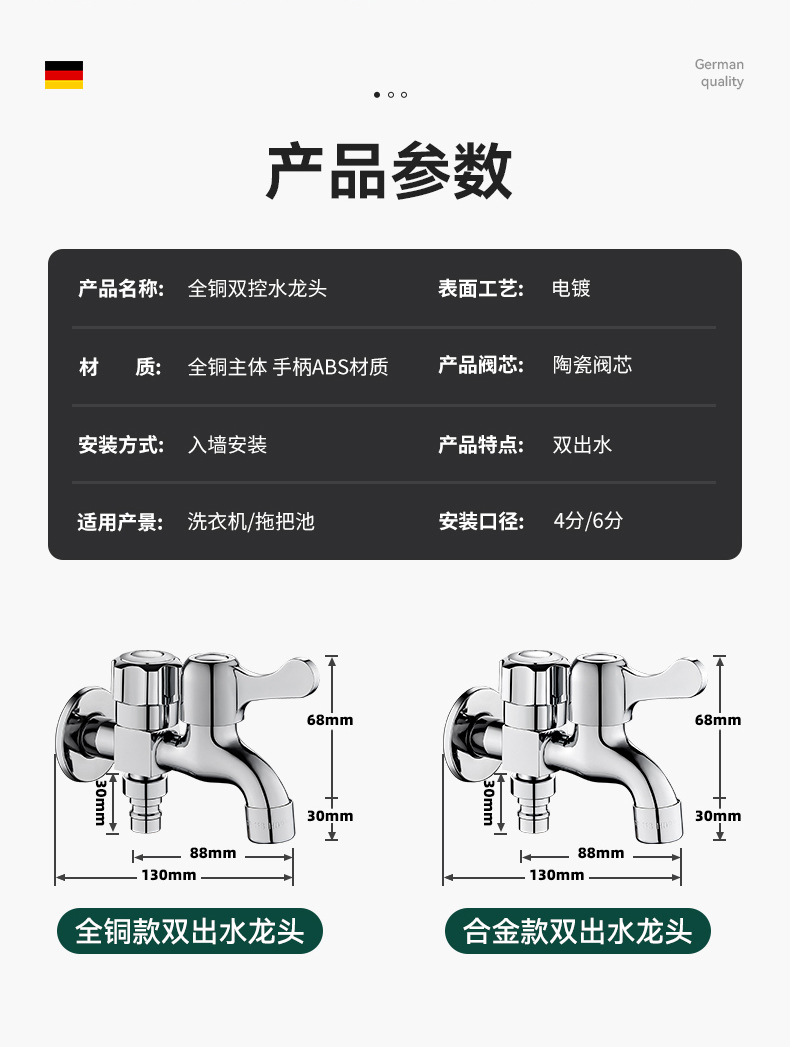 German quality

产品参数

| 产品名称: | 全铜双控水龙头 | 表面工艺: | 电镀 |
|---|---|---|---|
| 材　质: | 全铜主体 手柄ABS材质 | 产品阀芯: | 陶瓷阀芯 |
| 安装方式: | 入墙安装 | 产品特点: | 双出水 |
| 适用产景: | 洗衣机/拖把池 | 安装口径: | 4分/6分 |

68mm
30mm
30mm
88mm
130mm

全铜款双出水龙头

68mm
30mm
30mm
88mm
130mm

合金款双出水龙头