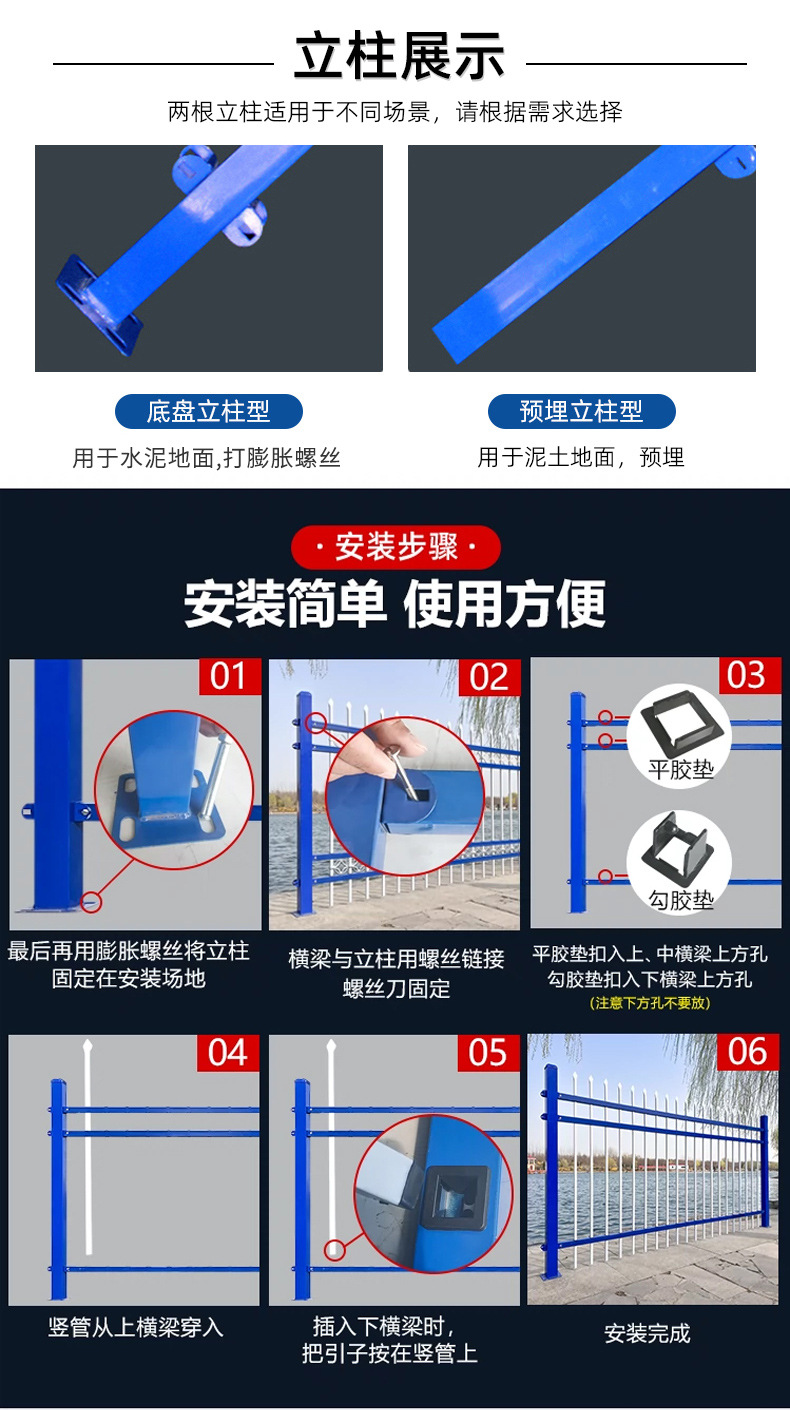 立柱展示

两根立柱适用于不同场景，请根据需求选择

底盘立柱型

用于水泥地面,打膨胀螺丝

预埋立柱型

用于泥土地面，预埋

· 安装步骤 ·

安装简单 使用方便

01

最后再用膨胀螺丝将立柱固定在安装场地

02

横梁与立柱用螺丝链接螺丝刀固定

03

平胶垫

勾胶垫

平胶垫扣入上、中横梁上方孔
勾胶垫扣入下横梁上方孔
(注意下方孔不要放)

04

竖管从上横梁穿入

05

插入下横梁时，把引子按在竖管上

06

安装完成