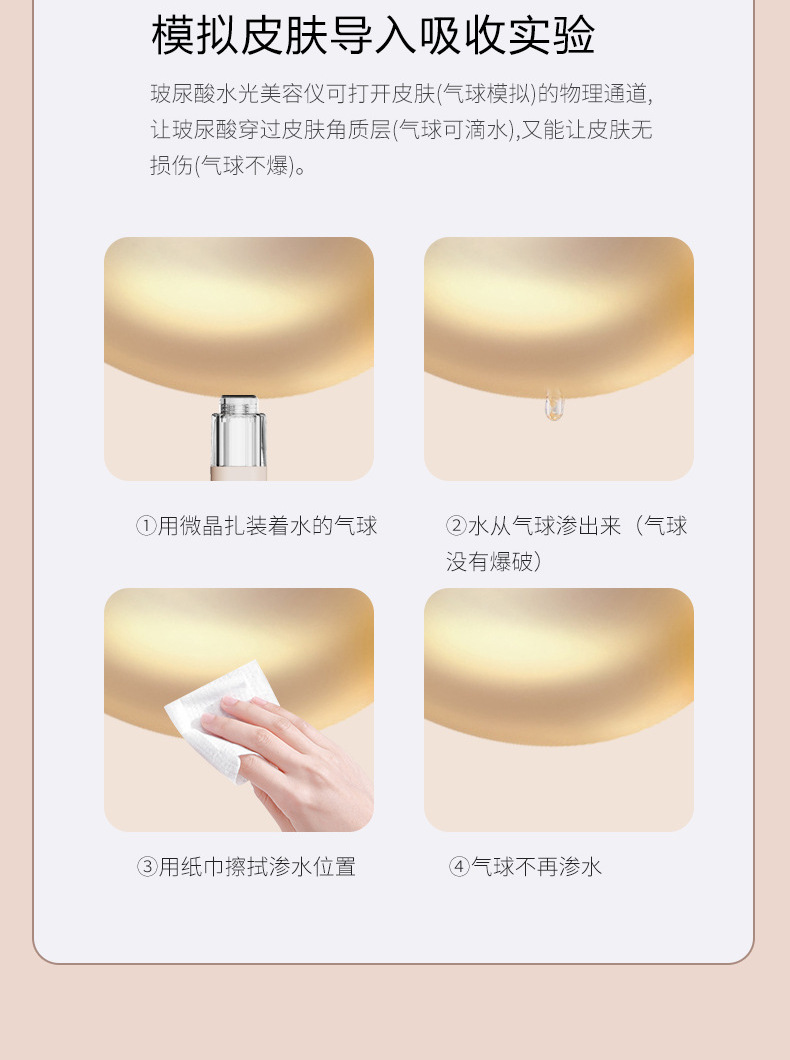 模拟皮肤导入吸收实验

玻尿酸水光美容仪可打开皮肤(气球模拟)的物理通道,让玻尿酸穿过皮肤角质层(气球可滴水),又能让皮肤无损伤(气球不爆)。

①用微晶扎装着水的气球

②水从气球渗出来（气球没有爆破）

③用纸巾擦拭渗水位置

④气球不再渗水