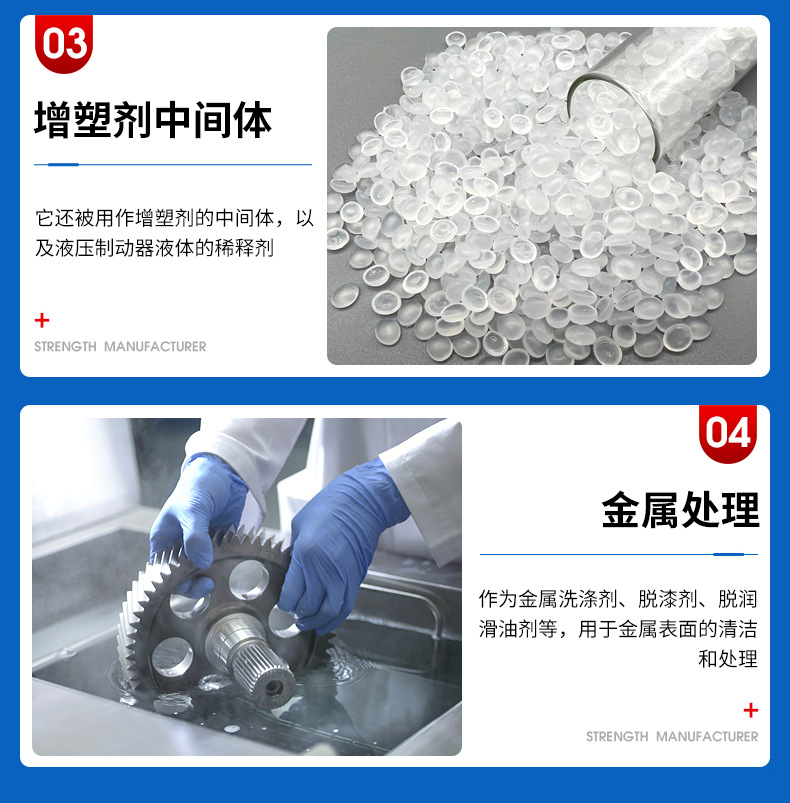 03

增塑剂中间体

它还被用作增塑剂的中间体，以及液压制动器液体的稀释剂

+

STRENGTH MANUFACTURER

04

金属处理

作为金属洗涤剂、脱漆剂、脱润滑油剂等，用于金属表面的清洁和处理

+

STRENGTH MANUFACTURER