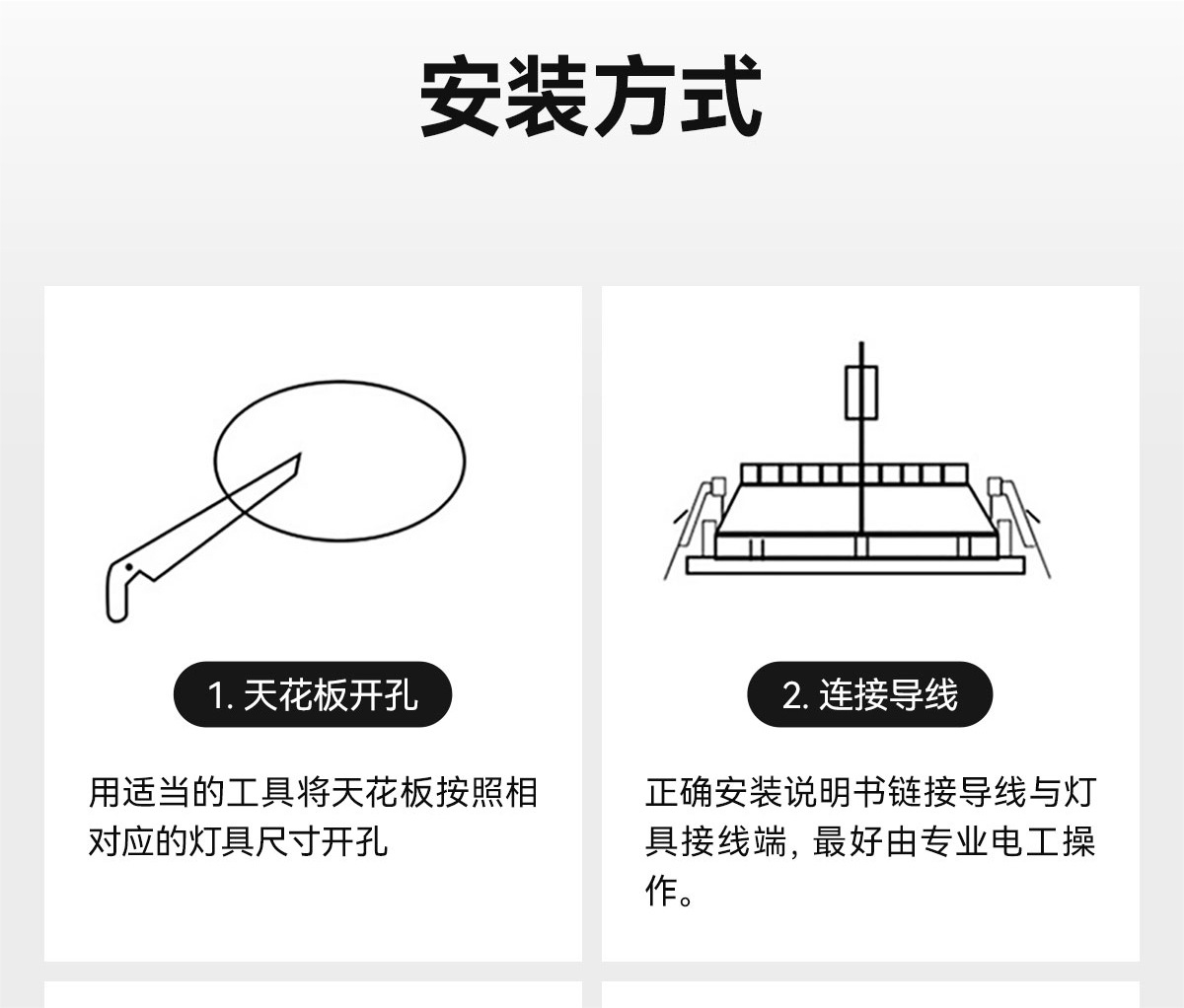 安装方式

1. 天花板开孔

用适当的工具将天花板按照相对应的灯具尺寸开孔

2. 连接导线

正确安装说明书链接导线与灯具接线端，最好由专业电工操作。