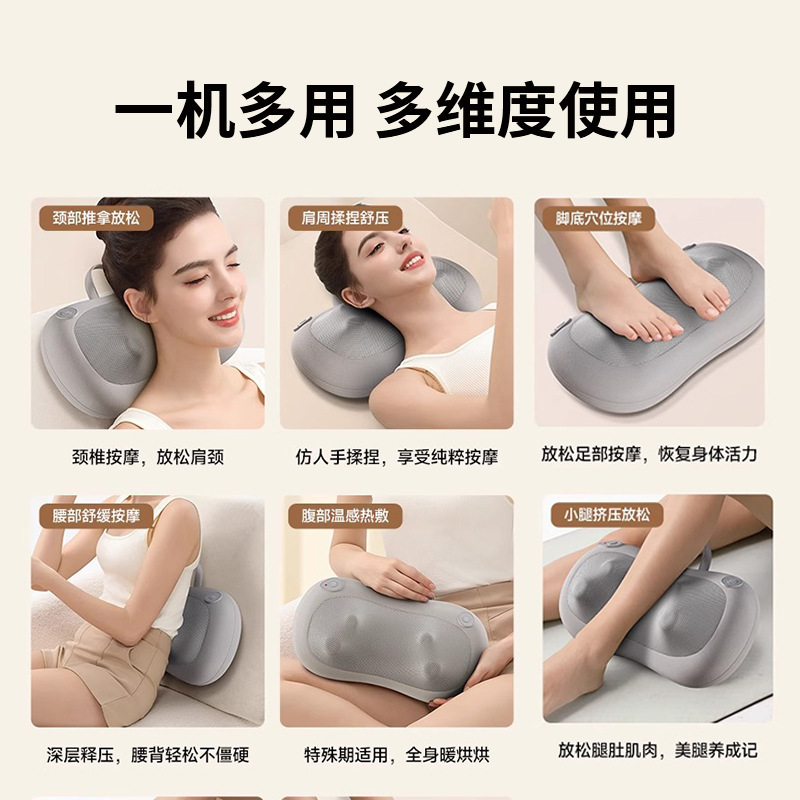 一机多用 多维度使用

颈部推拿放松

颈椎按摩，放松肩颈

肩周揉捏舒压

仿人手揉捏，享受纯粹按摩

脚底穴位按摩

放松足部按摩，恢复身体活力

腰部舒缓按摩

深层释压，腰背轻松不僵硬

腹部温感热敷

特殊期适用，全身暖烘烘

小腿挤压放松

放松腿肚肌肉，美腿养成记