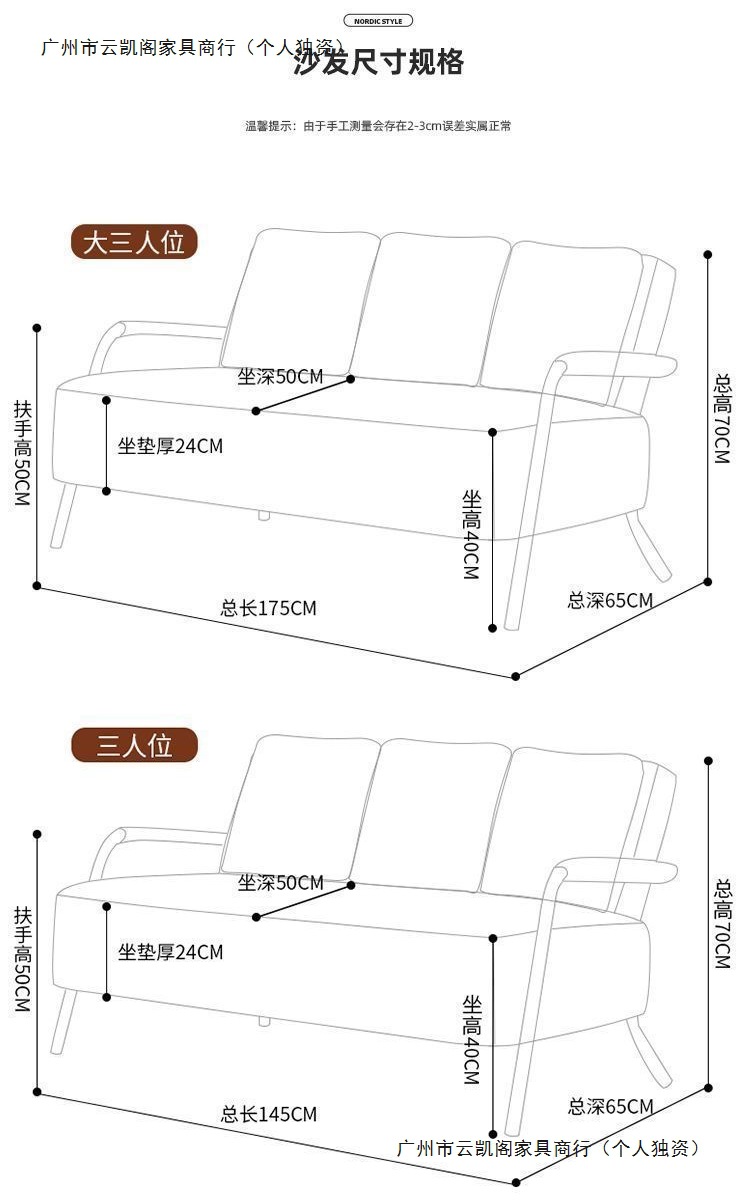 NORDIC STYLE
广州市云凯阁家具商行（个人独资）
沙发尺寸规格

温馨提示：由于手工测量会存在2-3cm误差实属正常

大三人位
扶手高50CM
坐深50CM
坐垫厚24CM
坐高40CM
总高70CM
总长175CM
总深65CM

三人位
扶手高50CM
坐深50CM
坐垫厚24CM
坐高40CM
总高70CM
总长145CM
总深65CM
广州市云凯阁家具商行（个人独资）