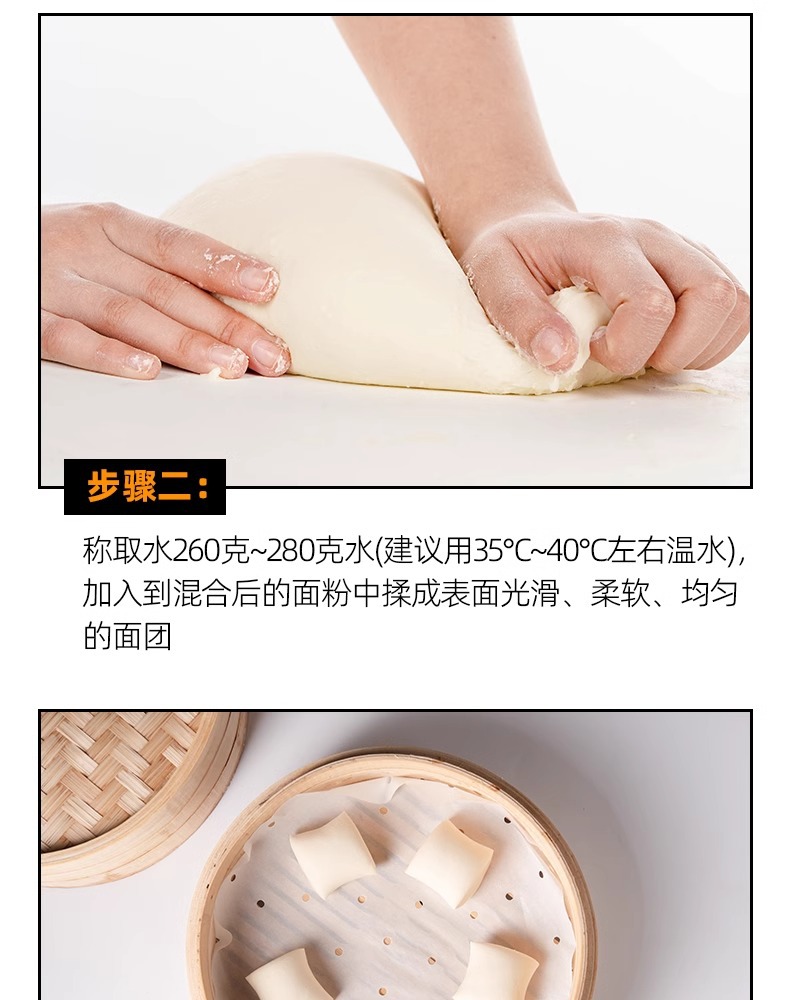 步骤二：

称取水260克~280克水(建议用35℃~40℃左右温水)，加入到混合后的面粉中揉成表面光滑、柔软、均匀的面团