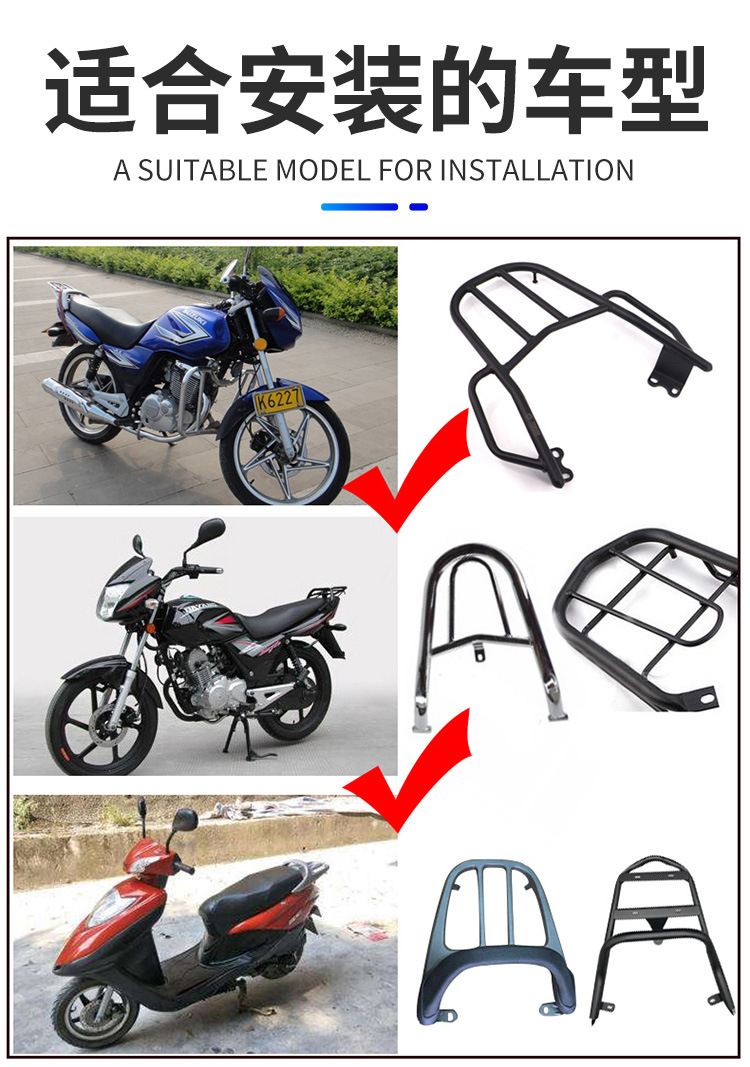 适合安装的车型

A SUITABLE MODEL FOR INSTALLATION

K6227