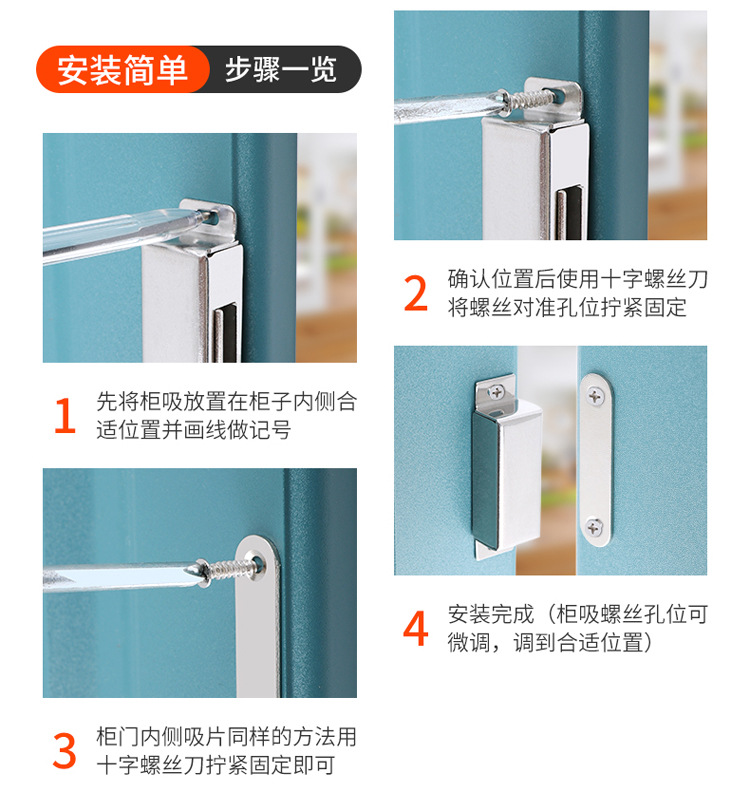 安装简单 步骤一览

1 先将柜吸放置在柜子内侧合适位置并画线做记号

2 确认位置后使用十字螺丝刀将螺丝对准孔位拧紧固定

3 柜门内侧吸片同样的方法用十字螺丝刀拧紧固定即可

4 安装完成（柜吸螺丝孔位可微调，调到合适位置）