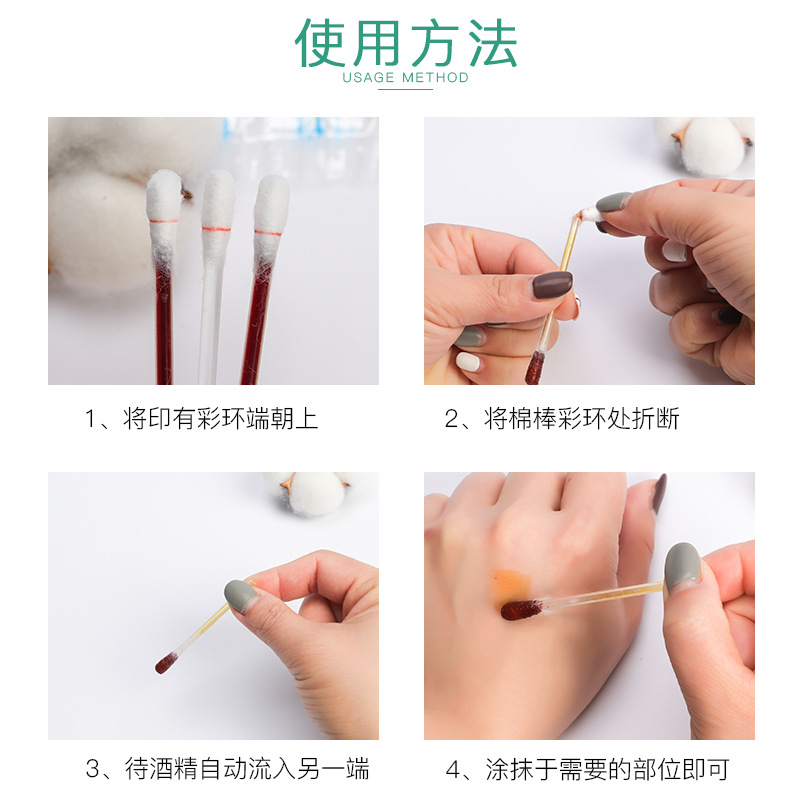 使用方法
USAGE METHOD

1、将印有彩环端朝上

2、将棉棒彩环处折断

3、待酒精自动流入另一端

4、涂抹于需要的部位即可