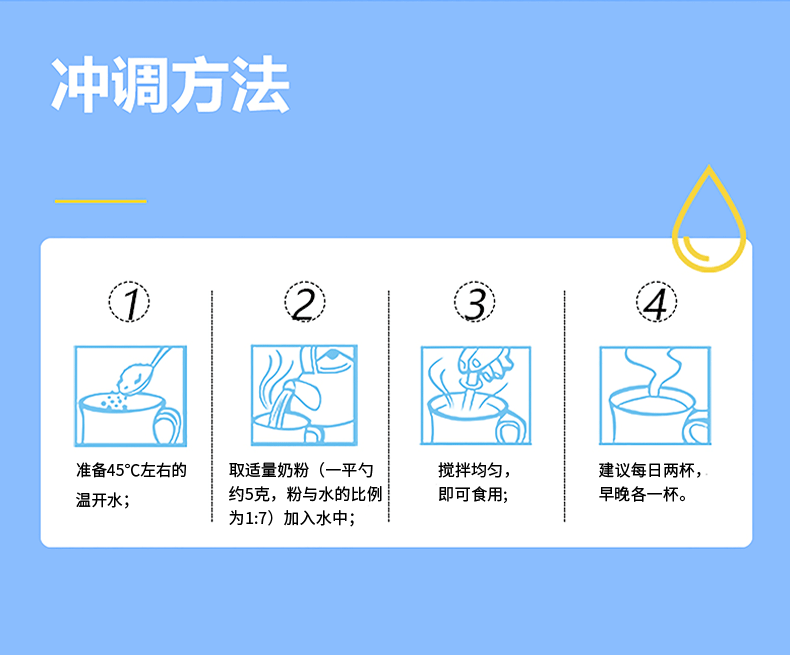 冲调方法

1

准备45℃左右的温开水；

2

取适量奶粉（一平勺约5克，粉与水的比例为1:7）加入水中；

3

搅拌均匀，即可食用;

4

建议每日两杯，早晚各一杯。