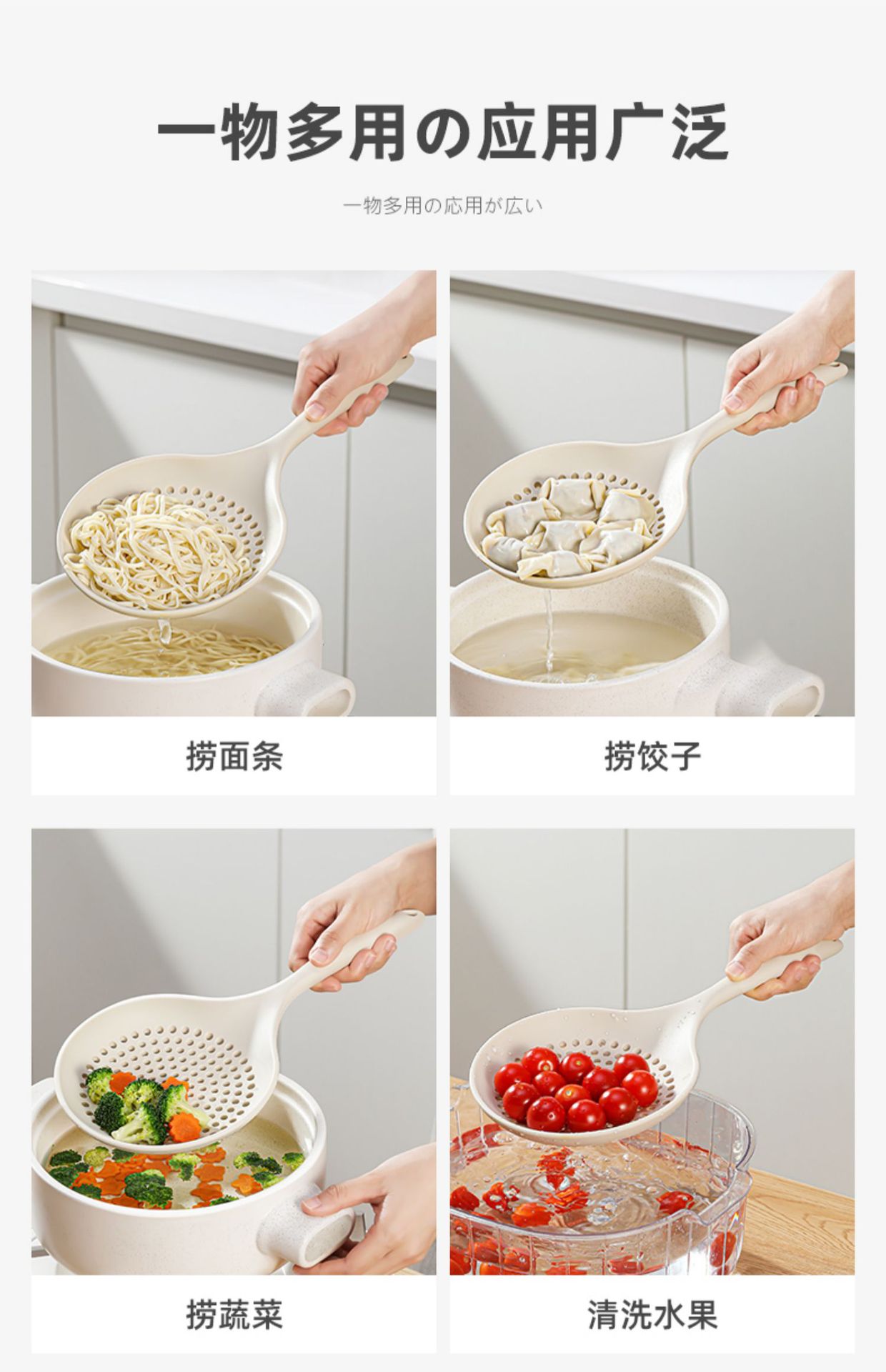 一物多用の应用广泛

一物多用の応用が広い

捞面条

捞饺子

捞蔬菜

清洗水果