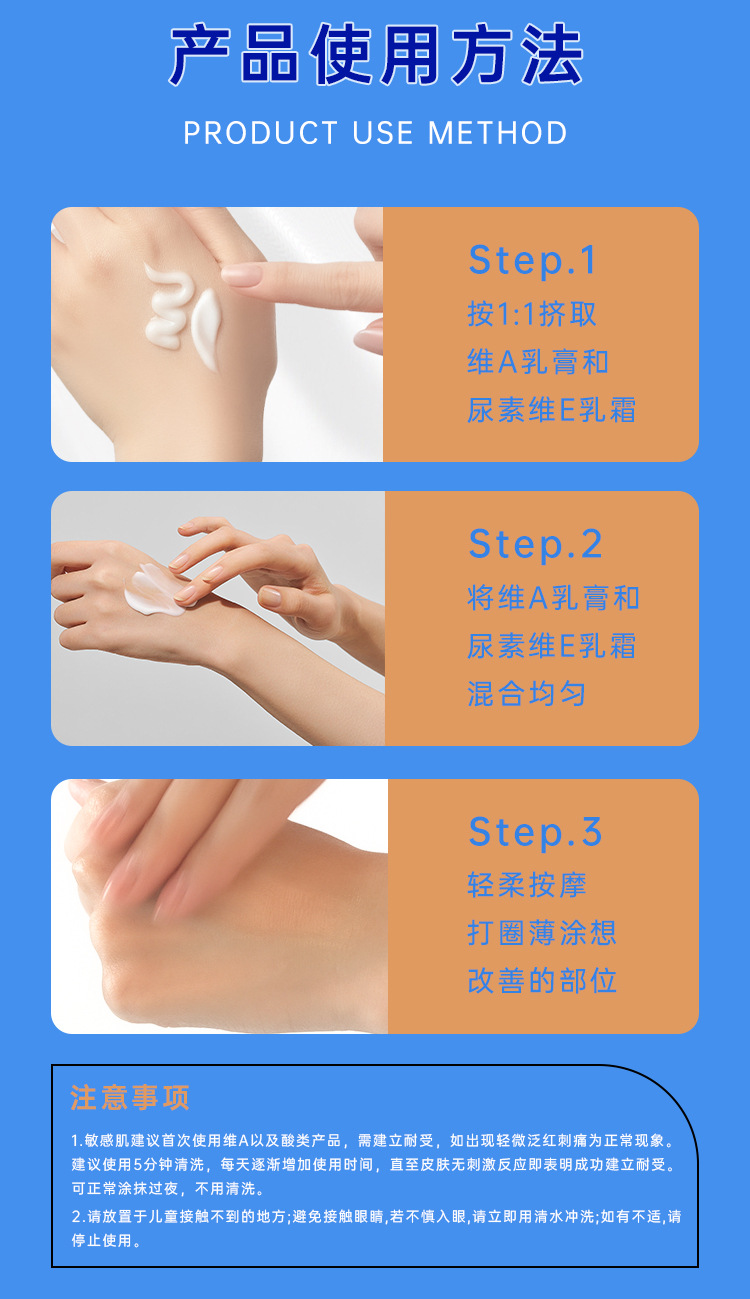 产品使用方法

PRODUCT USE METHOD

Step.1
按1:1挤取
维A乳膏和
尿素维E乳霜

Step.2
将维A乳膏和
尿素维E乳霜
混合均匀

Step.3
轻柔按摩
打圈薄涂想
改善的部位

注意事项

1.敏感肌建议首次使用维A以及酸类产品，需建立耐受，如出现轻微泛红刺痛为正常现象。建议使用5分钟清洗，每天逐渐增加使用时间，直至皮肤无刺激反应即表明成功建立耐受。可正常涂抹过夜，不用清洗。

2.请放置于儿童接触不到的地方;避免接触眼睛,若不慎入眼,请立即用清水冲洗;如有不适,请停止使用。