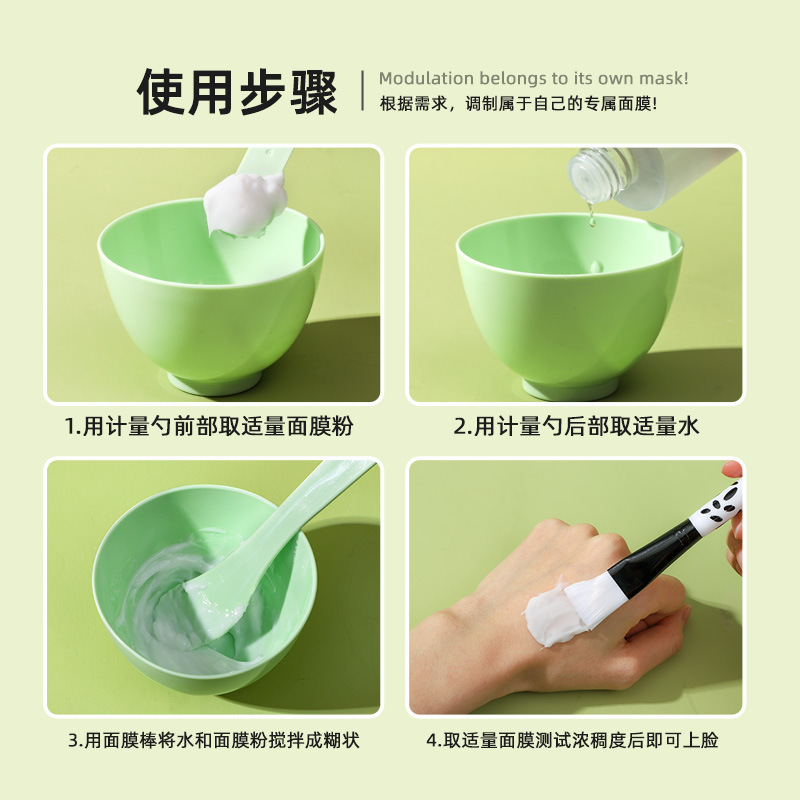 使用步骤

Modulation belongs to its own mask!
根据需求，调制属于自己的专属面膜!

1.用计量勺前部取适量面膜粉

2.用计量勺后部取适量水

3.用面膜棒将水和面膜粉搅拌成糊状

4.取适量面膜测试浓稠度后即可上脸