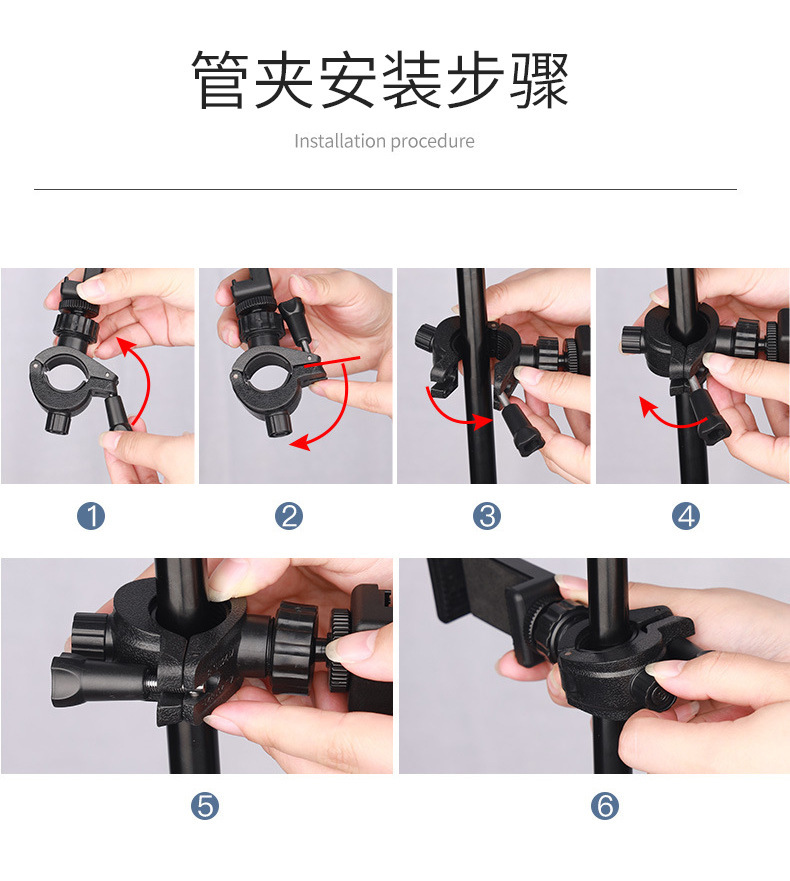 管夹安装步骤

Installation procedure

1

2

3

4

5

6