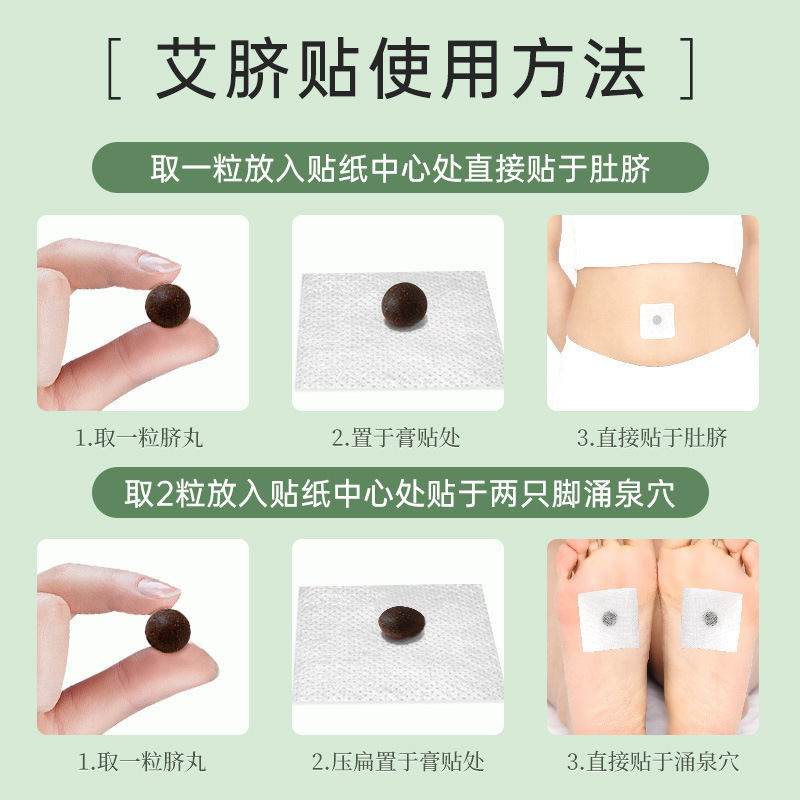 [ 艾脐贴使用方法 ]

取一粒放入贴纸中心处直接贴于肚脐

1.取一粒脐丸

2.置于膏贴处

3.直接贴于肚脐

取2粒放入贴纸中心处贴于两只脚涌泉穴

1.取一粒脐丸

2.压扁置于膏贴处

3.直接贴于涌泉穴