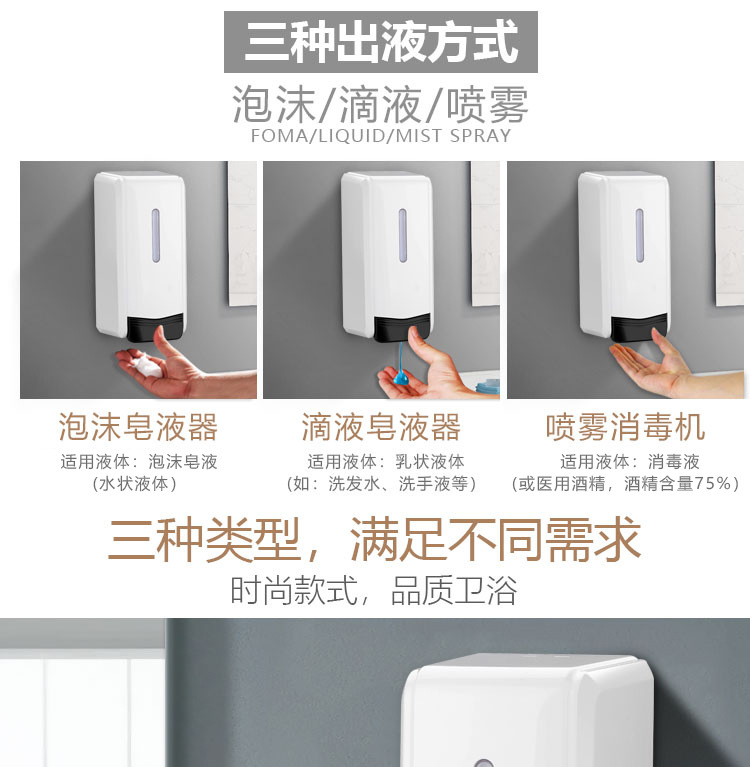 三种出液方式

泡沫/滴液/喷雾
FOMA/LIQUID/MIST SPRAY

泡沫皂液器
适用液体：泡沫皂液
（水状液体）

滴液皂液器
适用液体：乳状液体
（如：洗发水、洗手液等）

喷雾消毒机
适用液体：消毒液
（或医用酒精，酒精含量75%）

三种类型，满足不同需求
时尚款式，品质卫浴