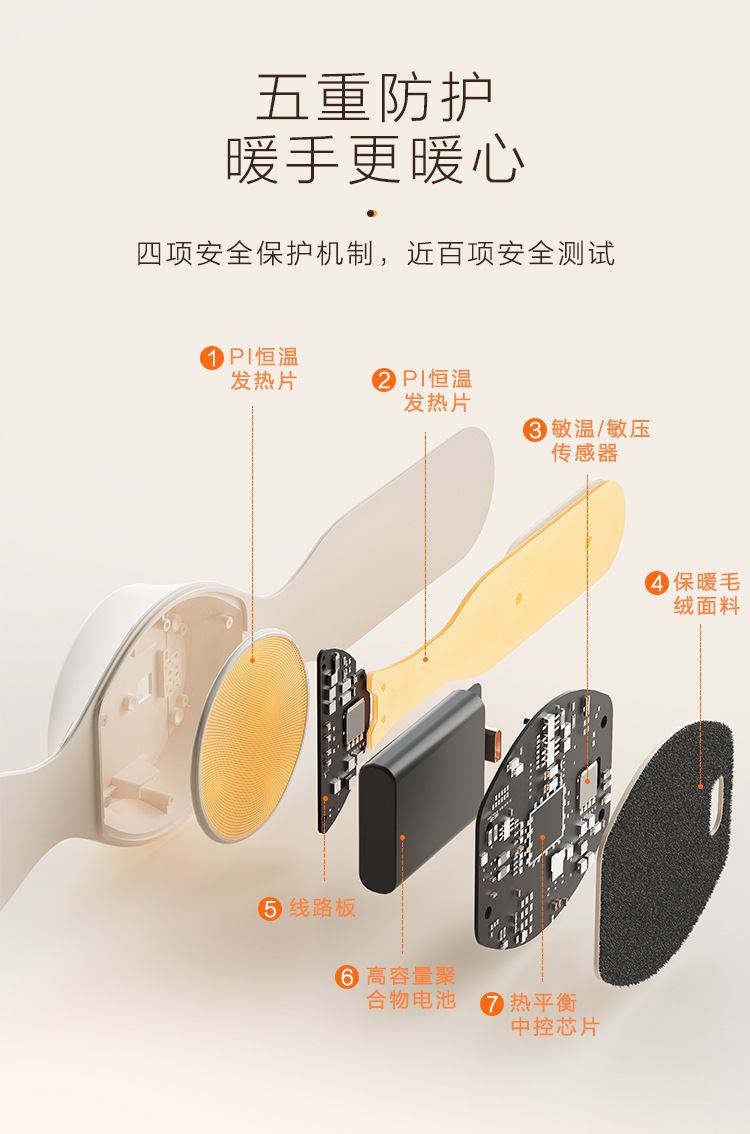 五重防护
暖手更暖心

四项安全保护机制，近百项安全测试

1 PI恒温发热片

2 PI恒温发热片

3 敏温/敏压传感器

4 保暖毛绒面料

5 线路板

6 高容量聚合物电池

7 热平衡中控芯片