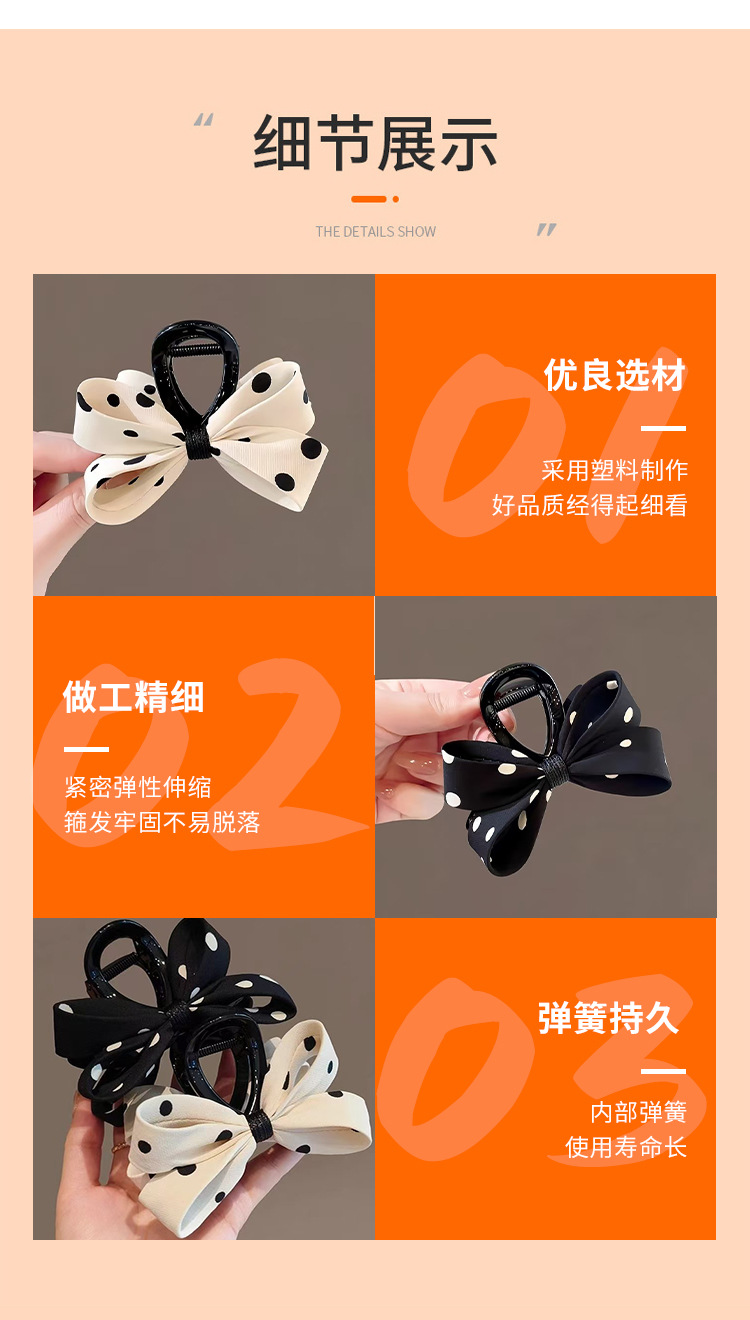 “ 细节展示

THE DETAILS SHOW ”

01
优良选材

采用塑料制作
好品质经得起细看

02
做工精细

紧密弹性伸缩
箍发牢固不易脱落

03
弹簧持久

内部弹簧
使用寿命长