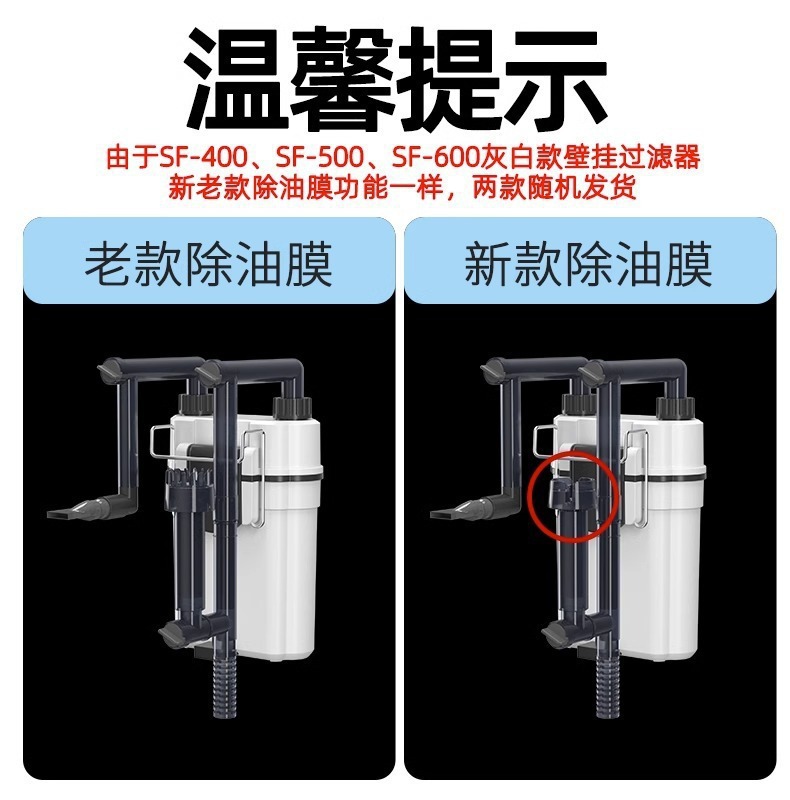 温馨提示

由于SF-400、SF-500、SF-600灰白款壁挂过滤器
新老款除油膜功能一样，两款随机发货

老款除油膜

新款除油膜