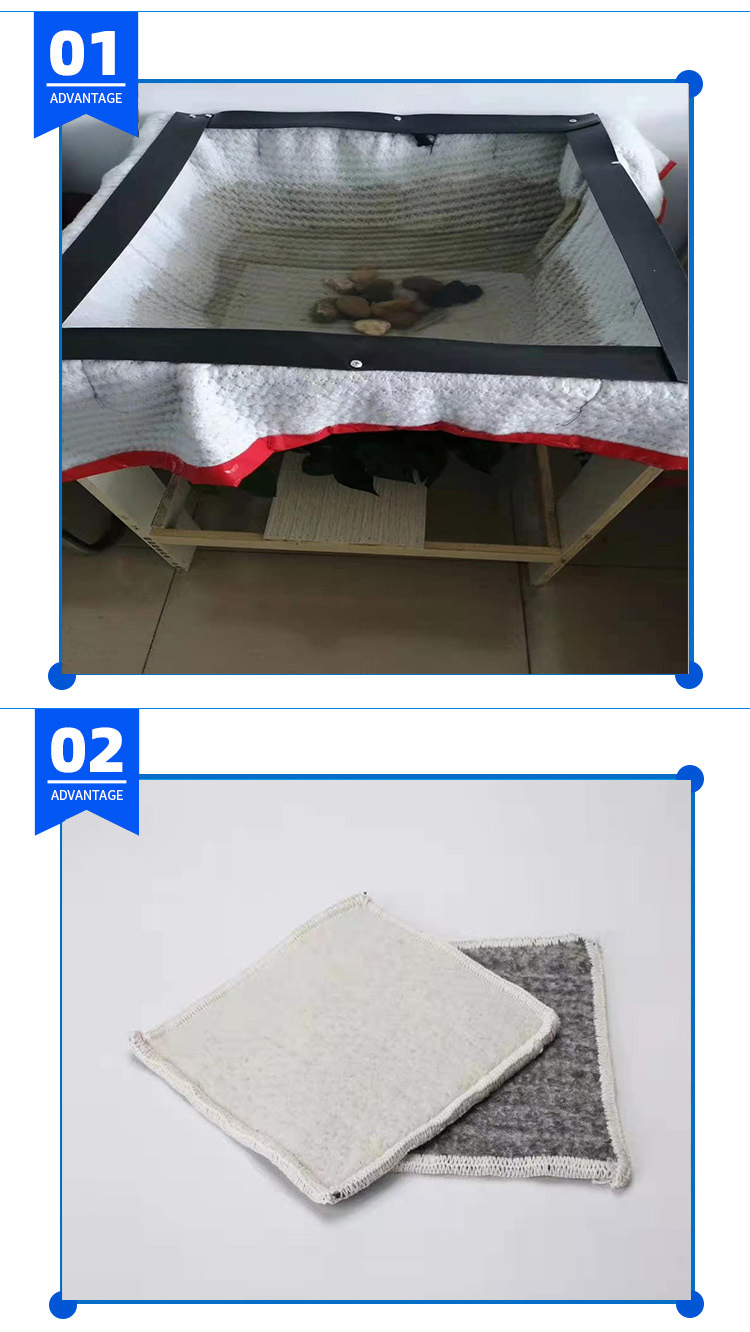 01
ADVANTAGE

02
ADVANTAGE