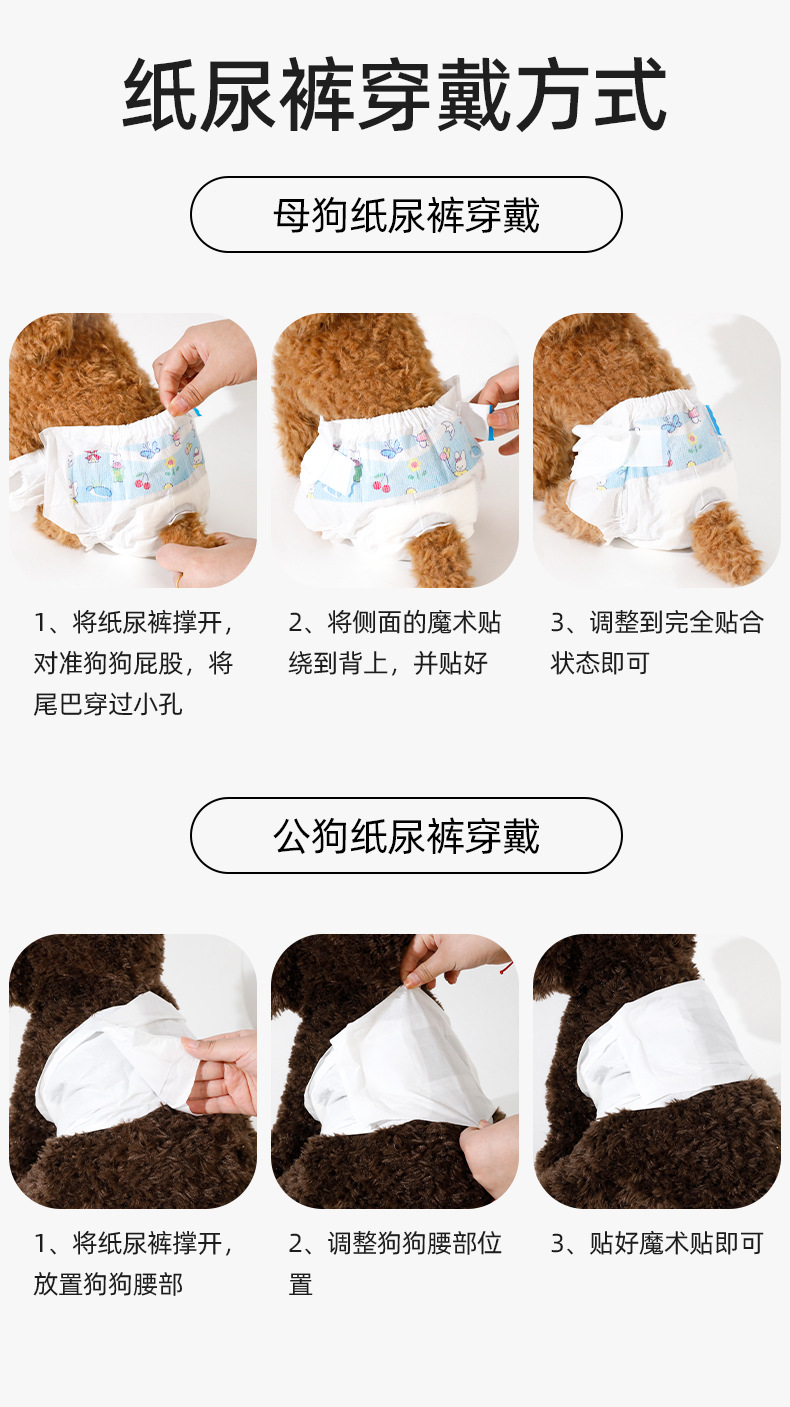 纸尿裤穿戴方式

母狗纸尿裤穿戴

1、将纸尿裤撑开，对准狗狗屁股，将尾巴穿过小孔

2、将侧面的魔术贴绕到背上，并贴好

3、调整到完全贴合状态即可

公狗纸尿裤穿戴

1、将纸尿裤撑开，放置狗狗腰部

2、调整狗狗腰部位置

3、贴好魔术贴即可