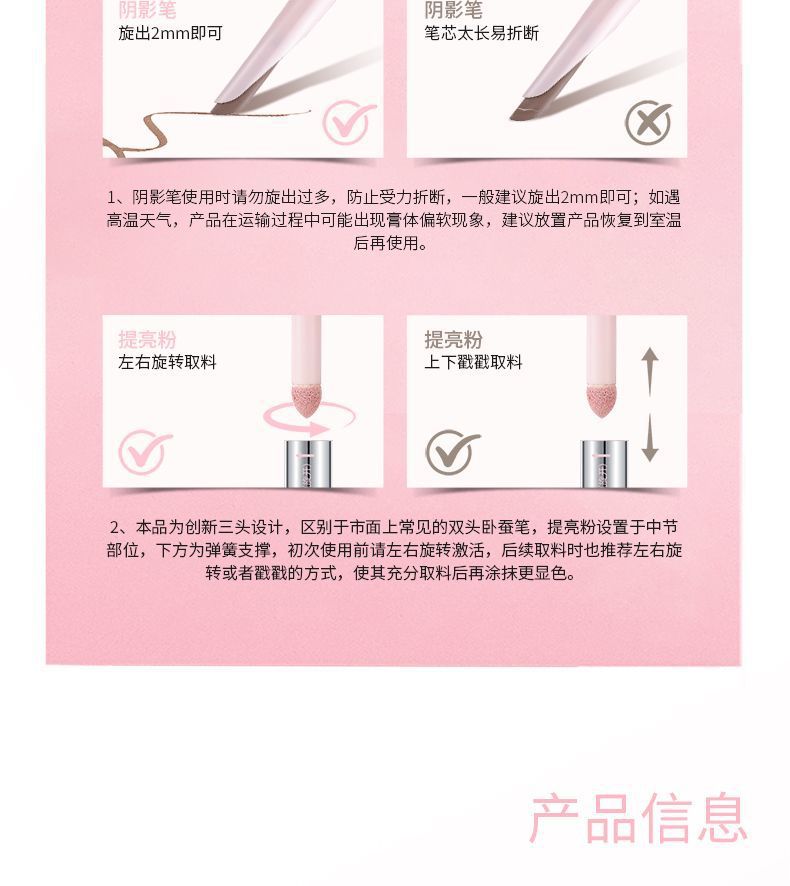 阴影笔
旋出2mm即可

阴影笔
笔芯太长易折断

1、阴影笔使用时请勿旋出过多，防止受力折断，一般建议旋出2mm即可；如遇高温天气，产品在运输过程中可能出现膏体偏软现象，建议放置产品恢复到室温后再使用。

提亮粉
左右旋转取料

提亮粉
上下戳戳取料

2、本品为创新三头设计，区别于市面上常见的双头卧蚕笔，提亮粉设置于中节部位，下方为弹簧支撑，初次使用前请左右旋转激活，后续取料时也推荐左右旋转或者戳戳的方式，使其充分取料后再涂抹更显色。

产品信息