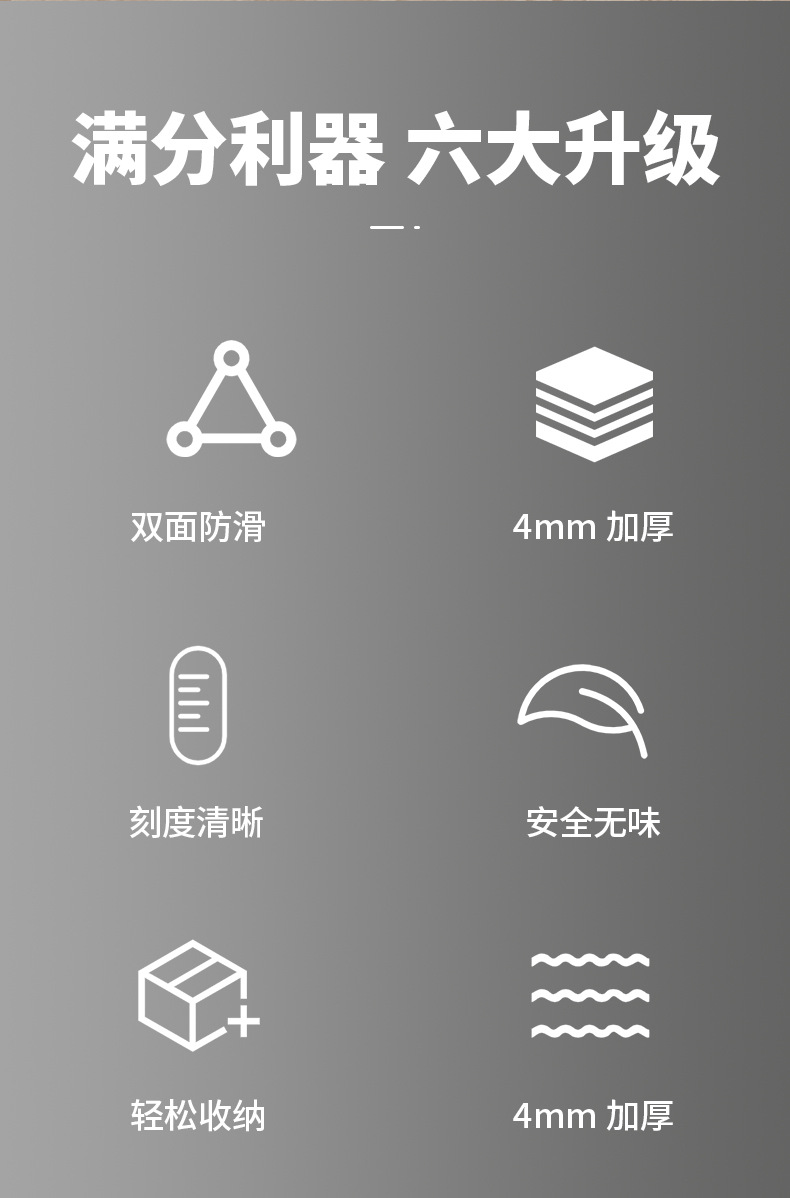 满分利器 六大升级

双面防滑

4mm 加厚

刻度清晰

安全无味

轻松收纳

4mm 加厚