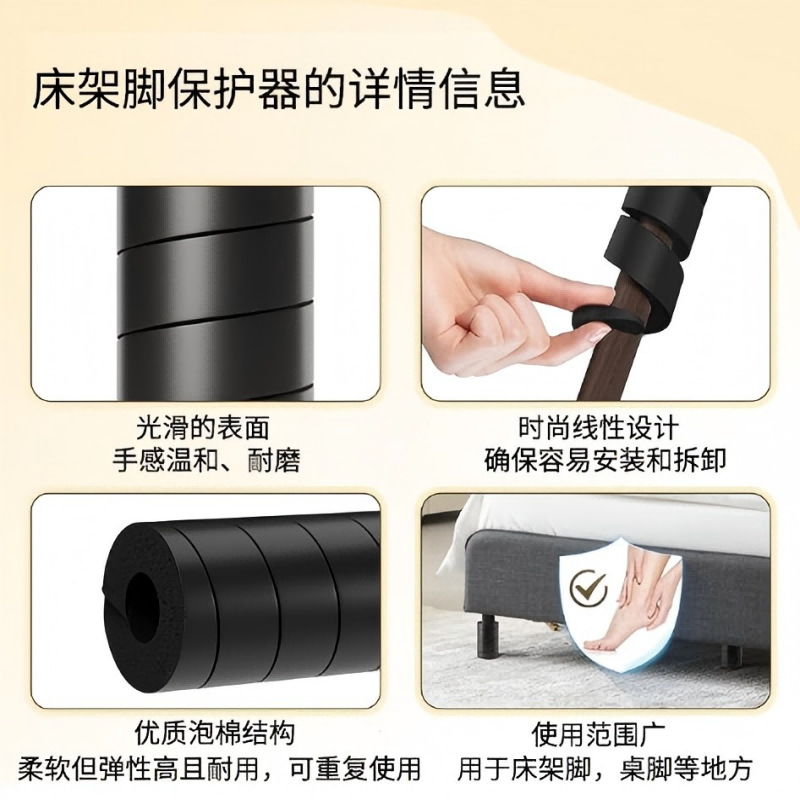 床架脚保护器的详情信息

光滑的表面
手感温和、耐磨

时尚线性设计
确保容易安装和拆卸

优质泡棉结构
柔软但弹性高且耐用，可重复使用

使用范围广
用于床架脚，桌脚等地方