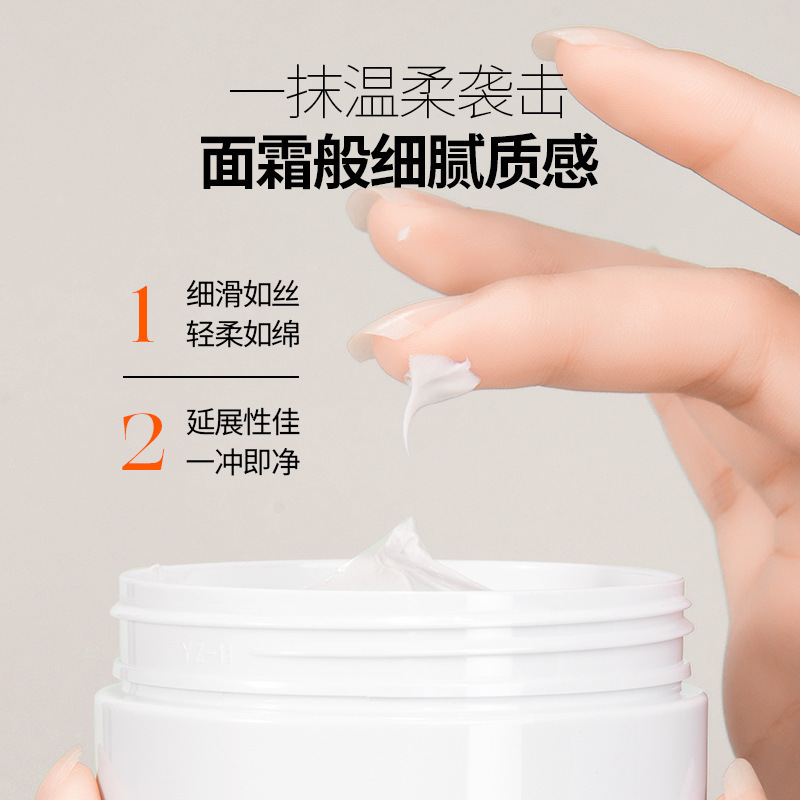 一抹温柔袭击
面霜般细腻质感

1 细滑如丝
轻柔如绵

2 延展性佳
一冲即净

YZ-11