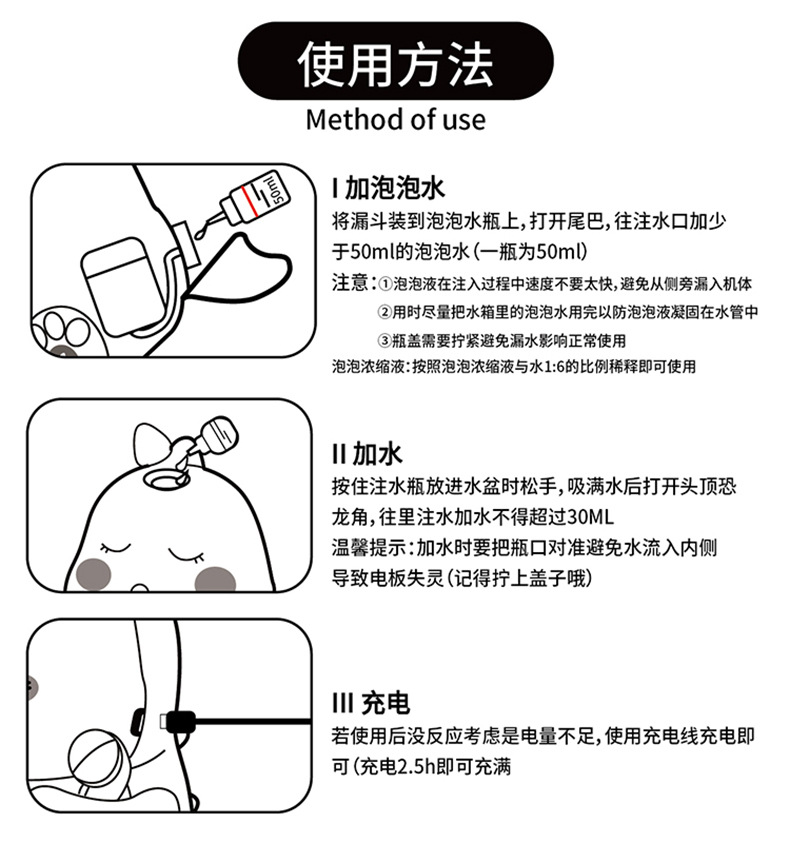 使用方法
Method of use

50ml

I 加泡泡水
将漏斗装到泡泡水瓶上，打开尾巴，往注水口加少于50ml的泡泡水（一瓶为50ml）
注意：①泡泡液在注入过程中速度不要太快，避免从侧旁漏入机体
②用时尽量把水箱里的泡泡水用完以防泡泡液凝固在水管中
③瓶盖需要拧紧避免漏水影响正常使用
泡泡浓缩液：按照泡泡浓缩液与水1:6的比例稀释即可使用

II 加水
按住注水瓶放进水盆时松手，吸满水后打开头顶恐龙角，往里注水加水不得超过30ML
温馨提示：加水时要把瓶口对准避免水流入内侧导致电板失灵（记得拧上盖子哦）

III 充电
若使用后没反应考虑是电量不足，使用充电线充电即可（充电2.5h即可充满