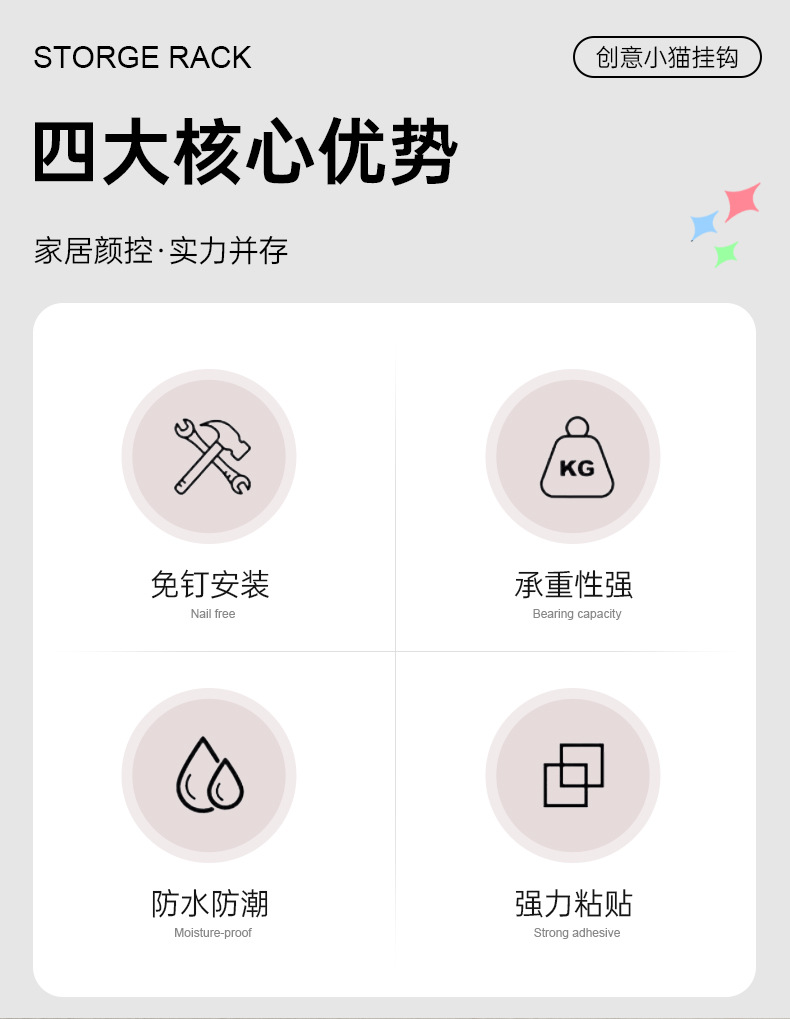 STORGE RACK

创意小猫挂钩

四大核心优势

家居颜控·实力并存

KG

免钉安装
Nail free

承重性强
Bearing capacity

防水防潮
Moisture-proof

强力粘贴
Strong adhesive