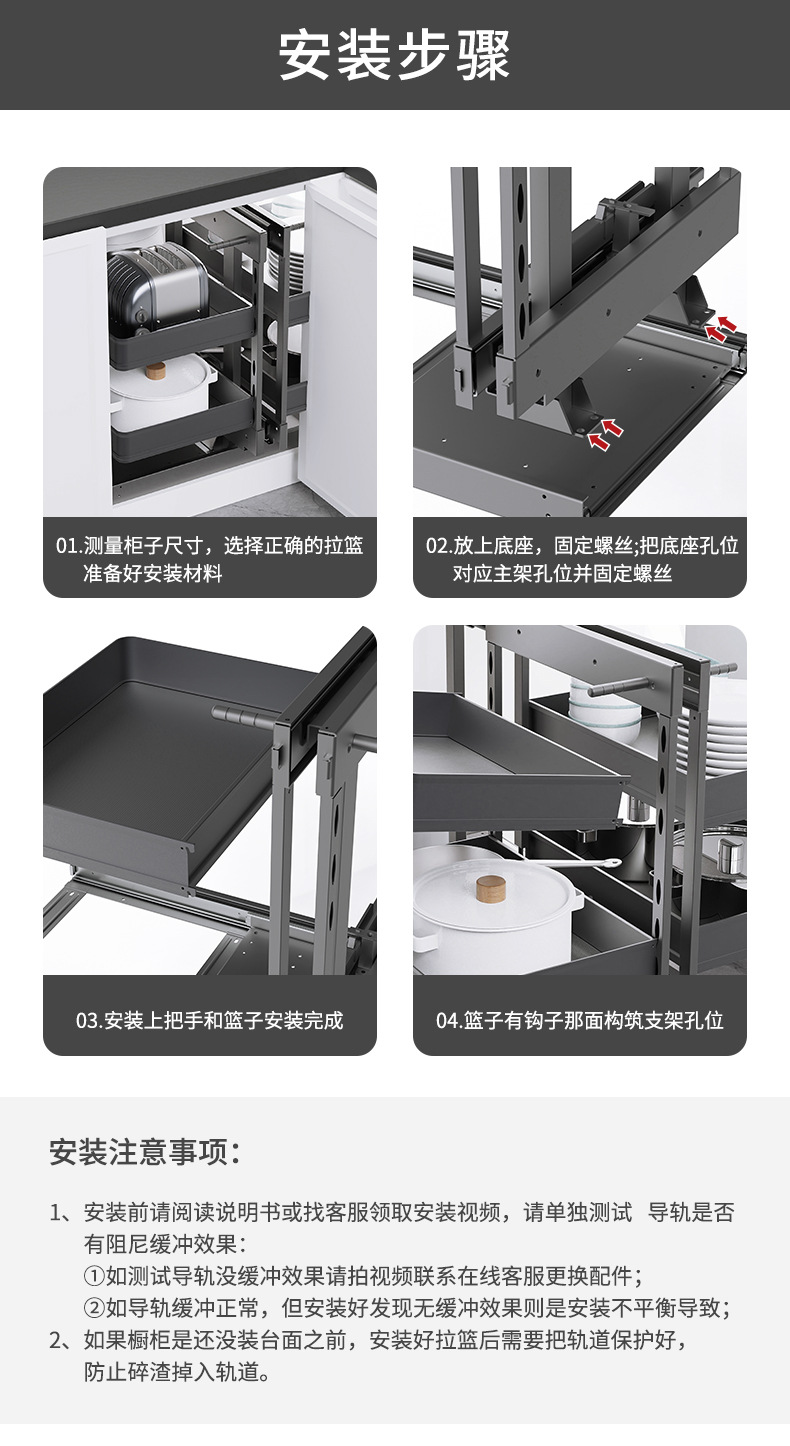 安装步骤

01.测量柜子尺寸，选择正确的拉篮准备好安装材料

02.放上底座，固定螺丝;把底座孔位对应主架孔位并固定螺丝

03.安装上把手和篮子安装完成

04.篮子有钩子那面构筑支架孔位

安装注意事项：

1、安装前请阅读说明书或找客服领取安装视频，请单独测试 导轨是否有阻尼缓冲效果：
①如测试导轨没缓冲效果请拍视频联系在线客服更换配件；
②如导轨缓冲正常，但安装好发现无缓冲效果则是安装不平衡导致；
2、如果橱柜是还没装台面之前，安装好拉篮后需要把轨道保护好，防止碎渣掉入轨道。