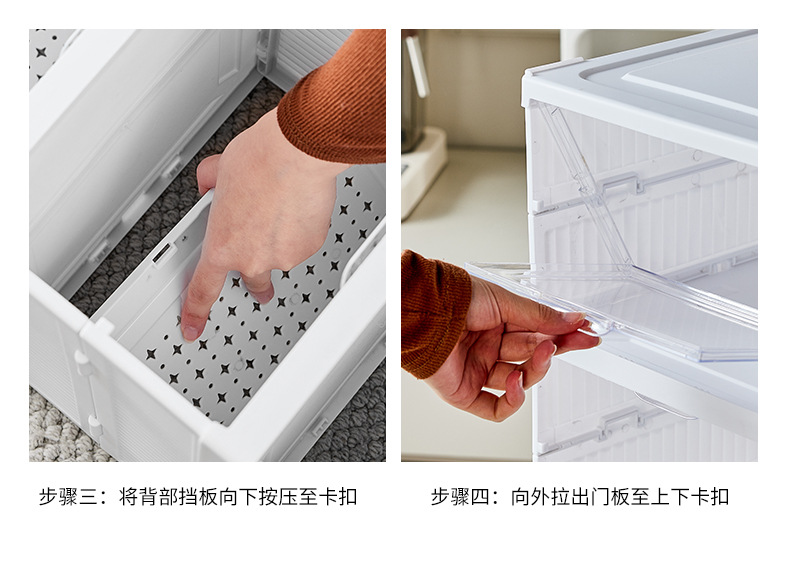 步骤三：将背部挡板向下按压至卡扣

步骤四：向外拉出门板至上下卡扣