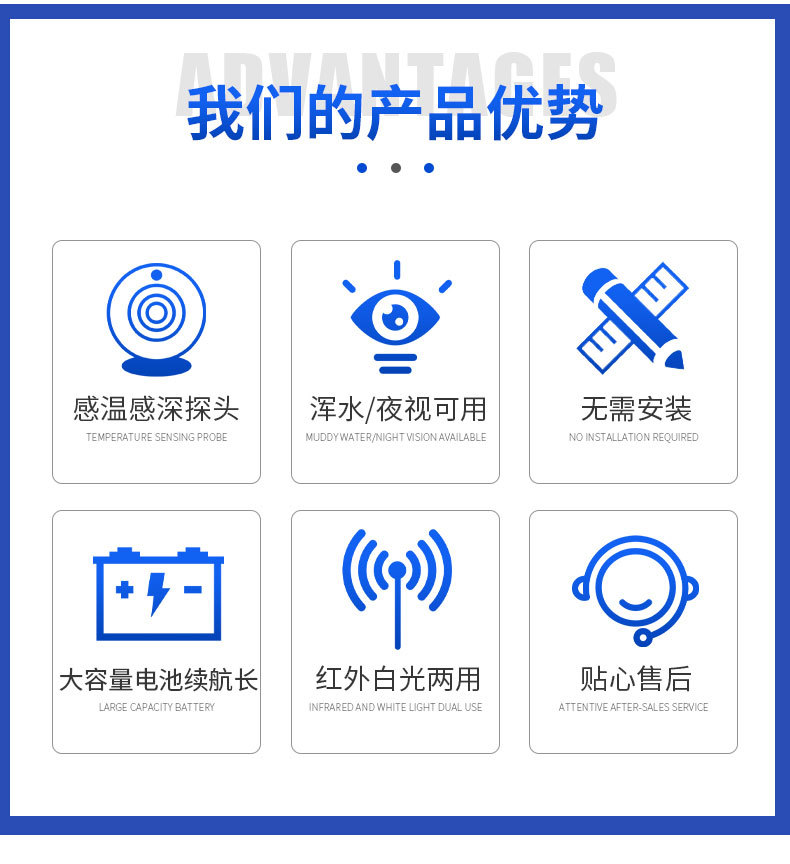 ADVANTAGES

我们的产品优势

感温感深探头
TEMPERATURE SENSING PROBE

浑水/夜视可用
MUDDY WATER/NIGHT VISION AVAILABLE

无需安装
NO INSTALLATION REQUIRED

大容量电池续航长
LARGE CAPACITY BATTERY

红外白光两用
INFRARED AND WHITE LIGHT DUAL USE

贴心售后
ATTENTIVE AFTER-SALES SERVICE