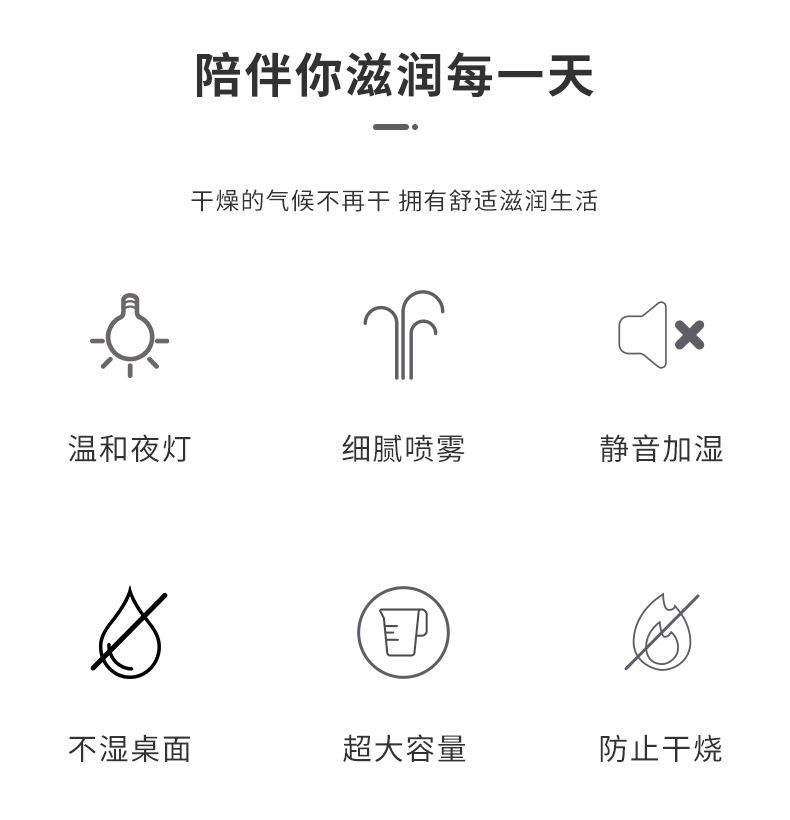 陪伴你滋润每一天

干燥的气候不再干 拥有舒适滋润生活

温和夜灯

细腻喷雾

静音加湿

不湿桌面

超大容量

防止干烧