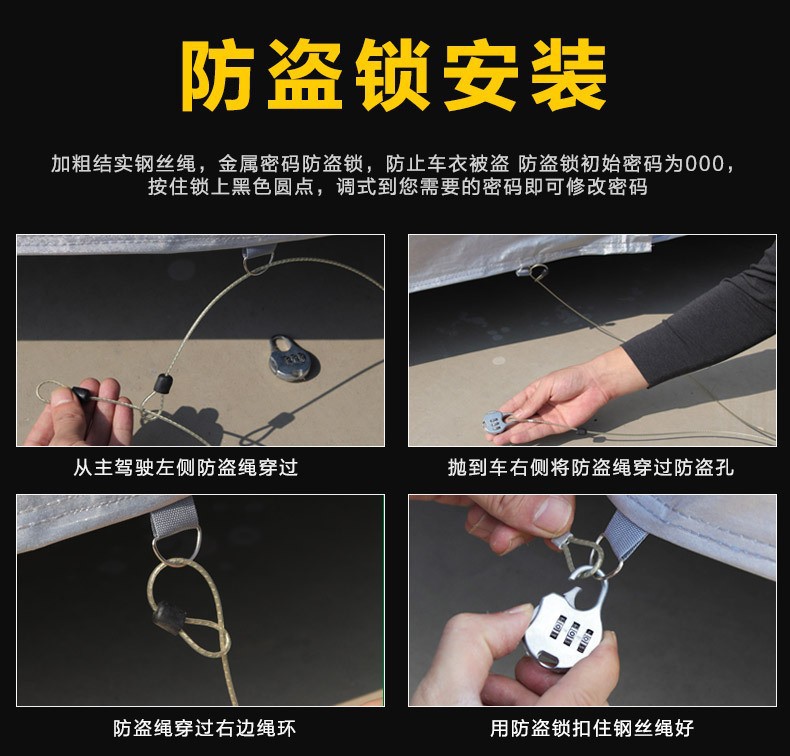 防盗锁安装

加粗结实钢丝绳，金属密码防盗锁，防止车衣被盗 防盗锁初始密码为000，按住锁上黑色圆点，调式到您需要的密码即可修改密码

从主驾驶左侧防盗绳穿过

抛到车右侧将防盗绳穿过防盗孔

防盗绳穿过右边绳环

用防盗锁扣住钢丝绳好